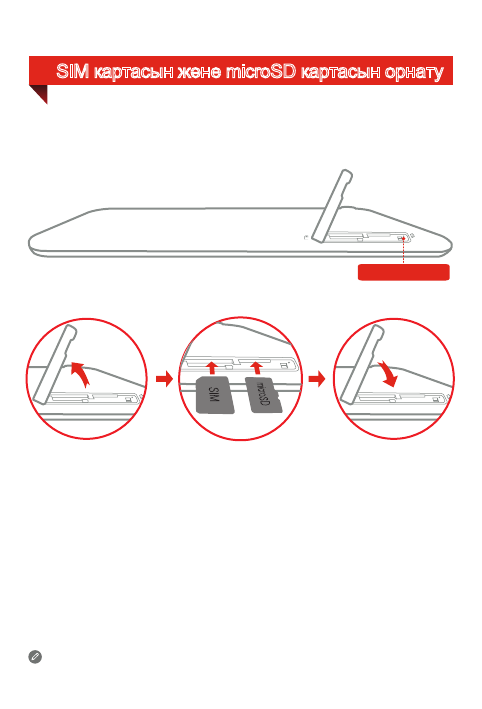 SIM картасын және microSD картасын орнату

SIM

microSD