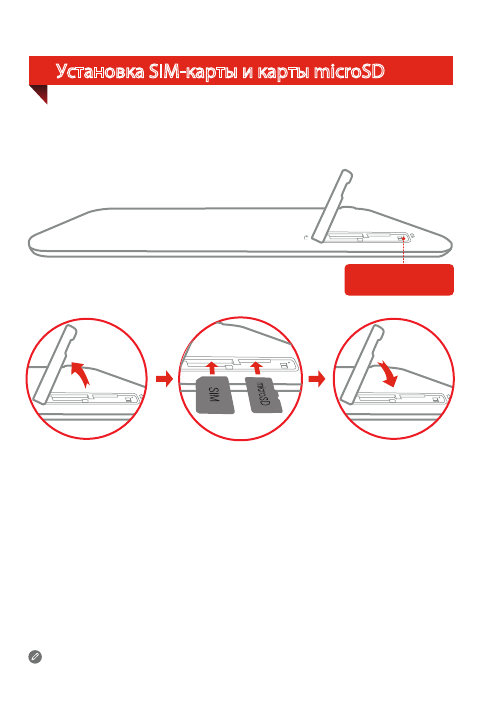 Установка SIM-карты и карты microSD

SIM

microSD