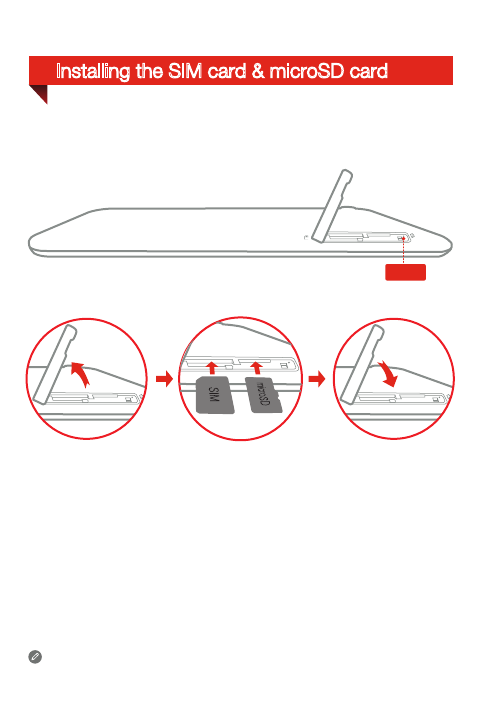 Installing the SIM card & microSD card

SIM

microSD