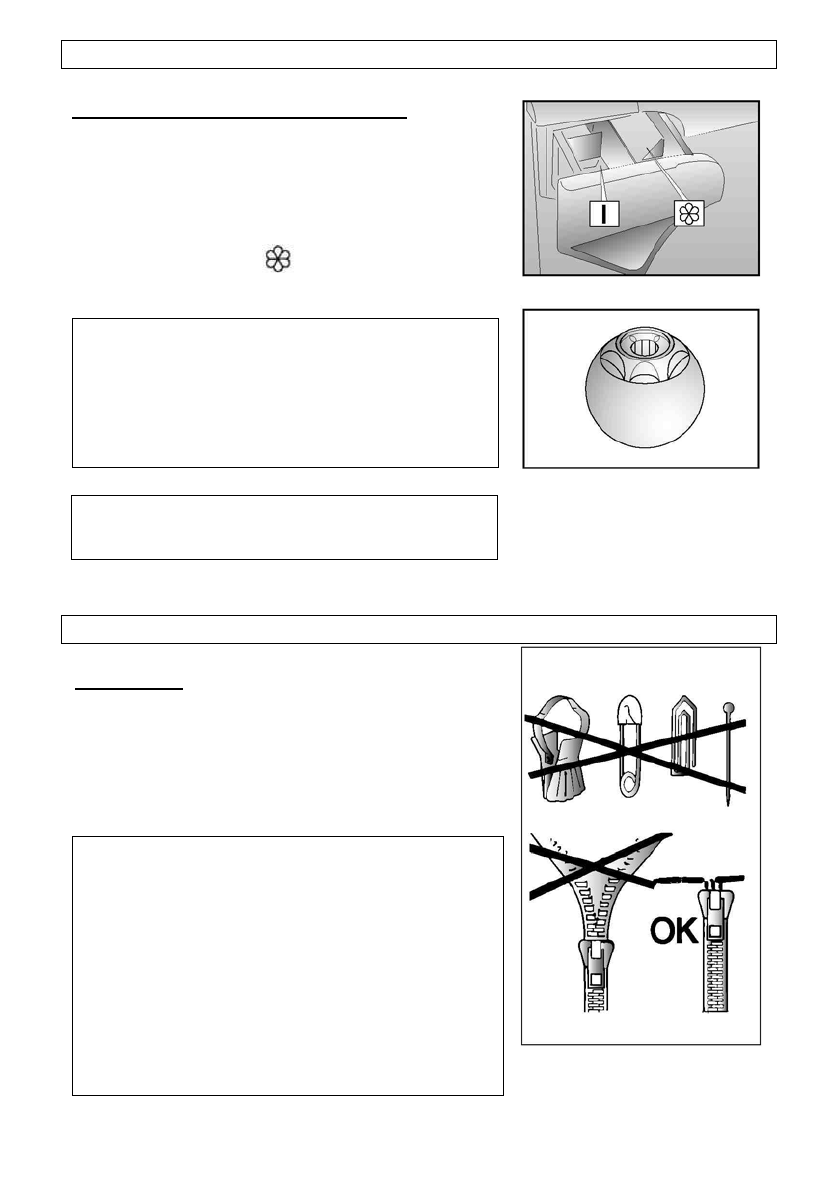 I

OK