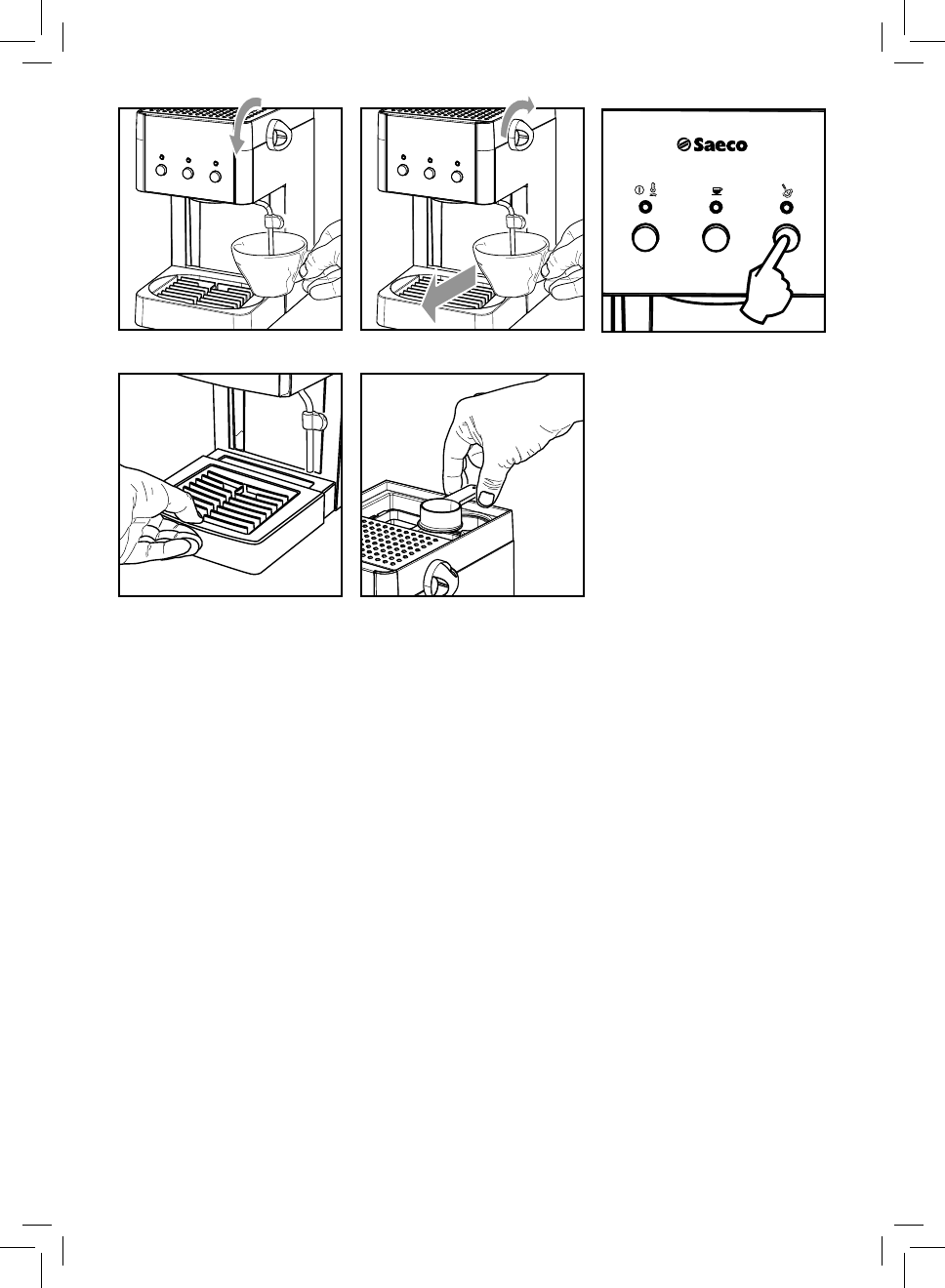 Saeco