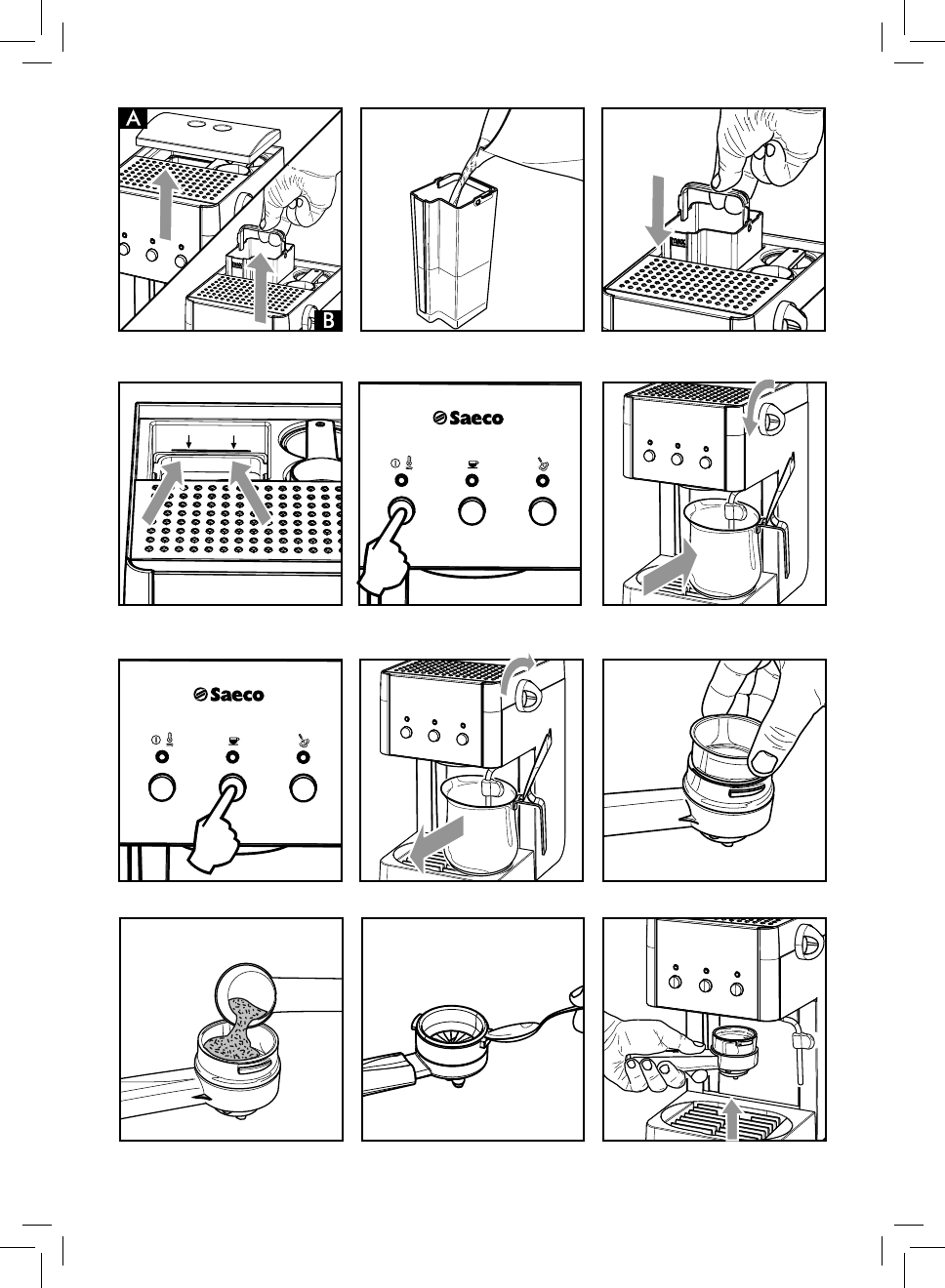 A

B

Saeco

Saeco