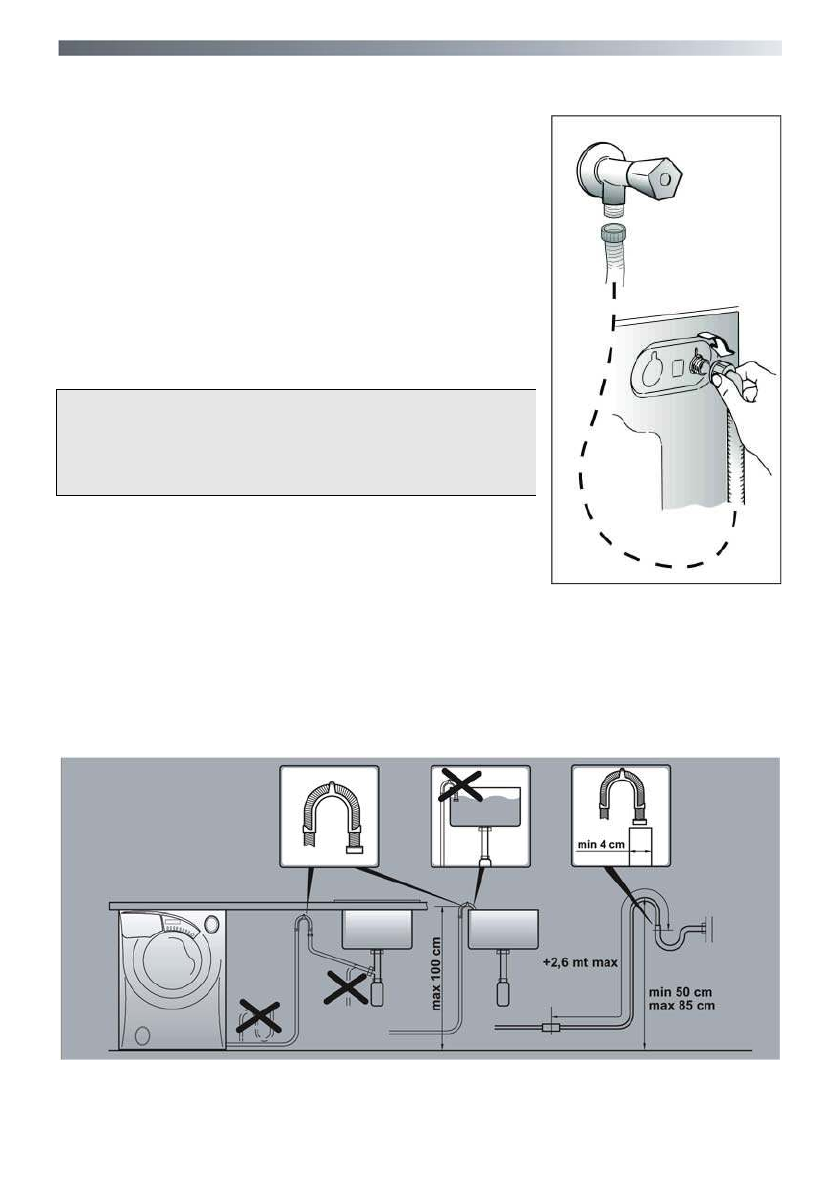 min 4 cm

max 100 cm

+2,6 mt max

min 50 cm
max 85 cm