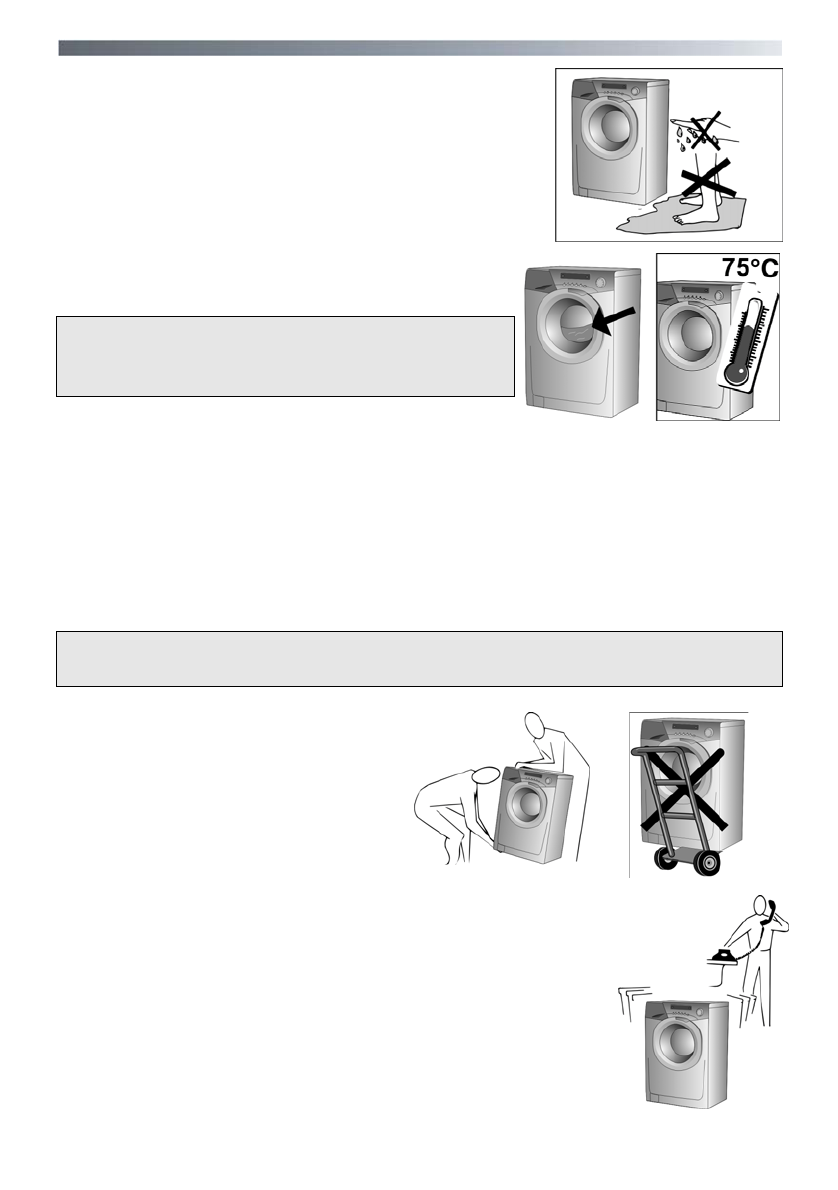 75°C