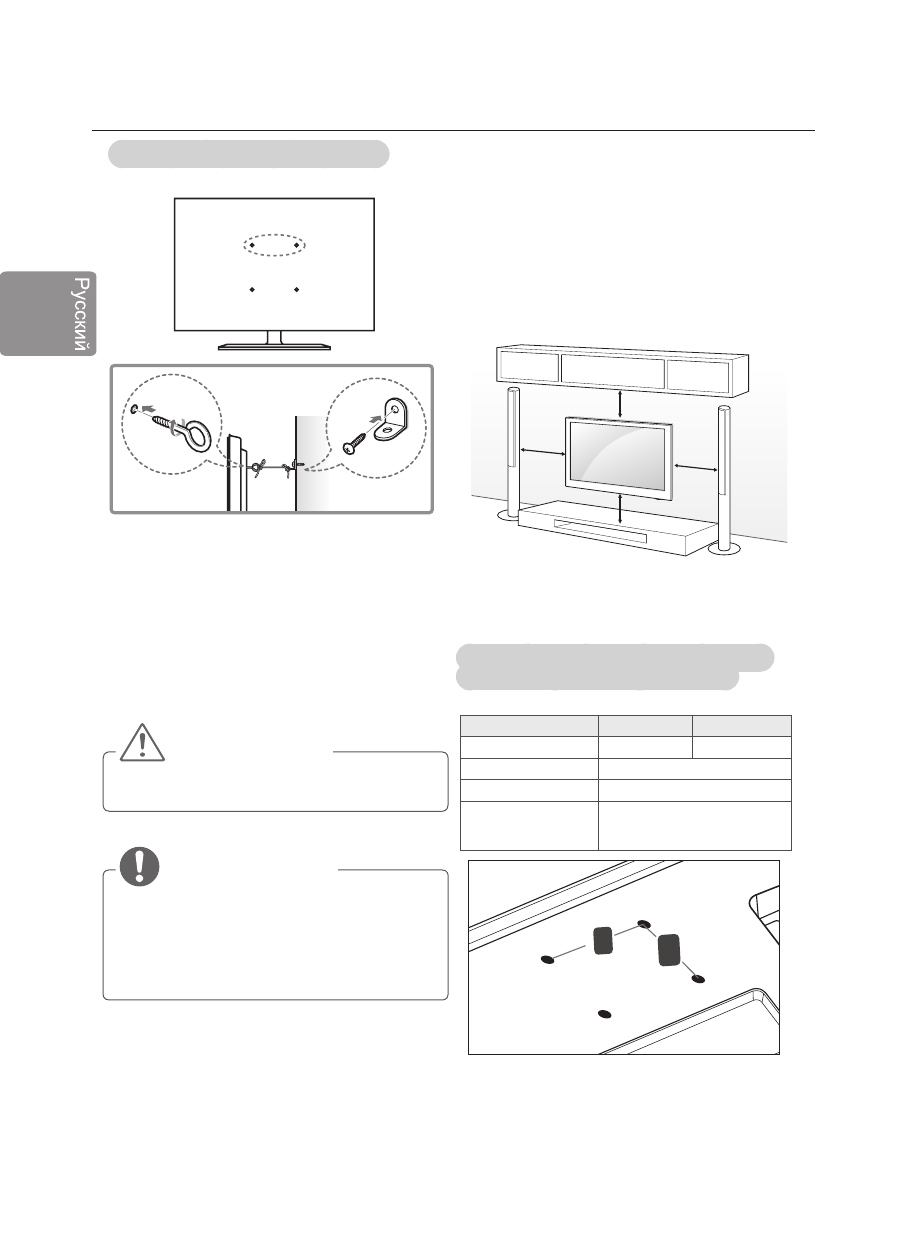 Русский