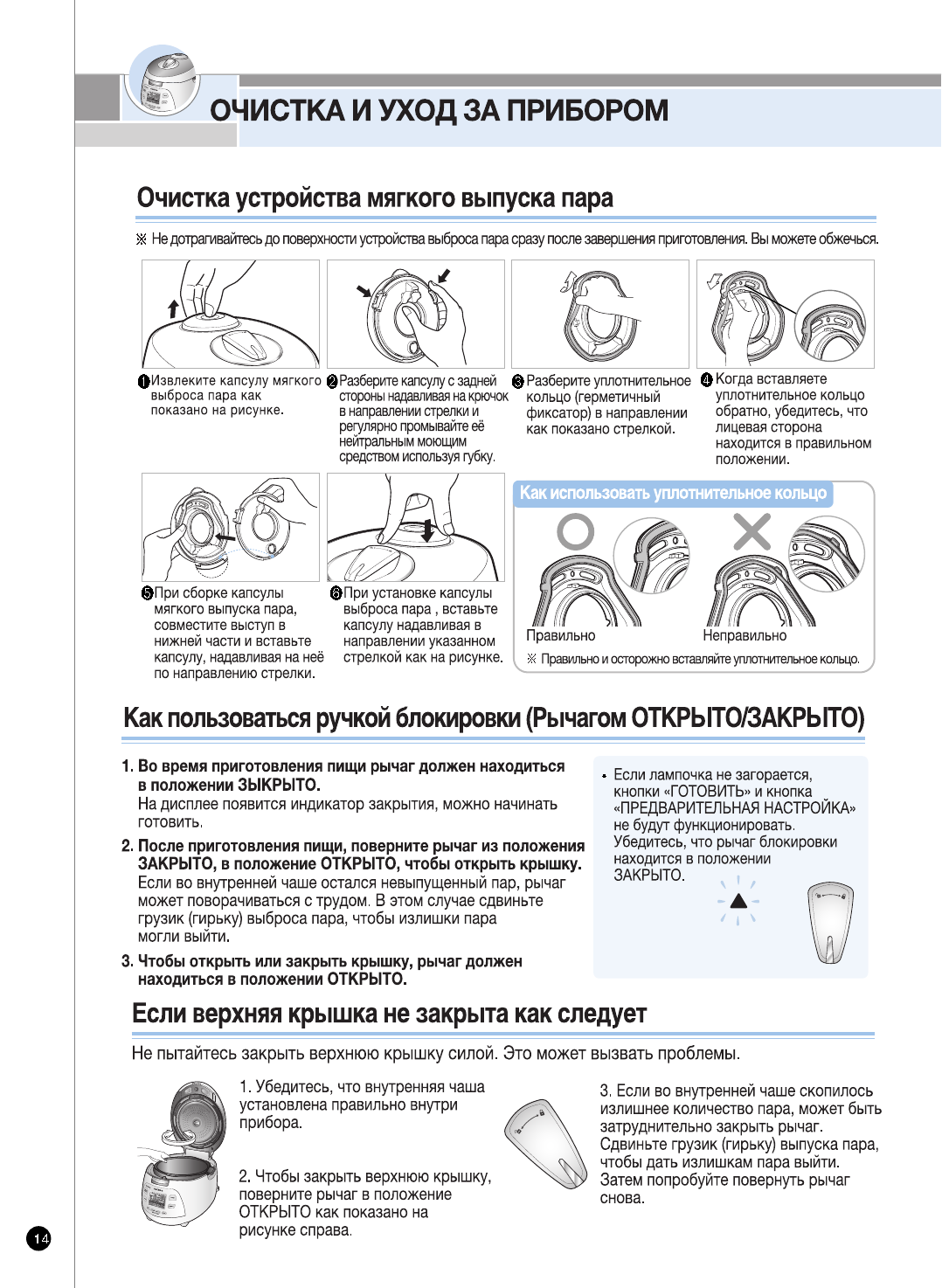 ОЧИСТКА И УХОД ЗА ПРИБОРОМ

Очистка устройства мягкого выпуска пара

※ Не дотрагивайтесь до поверхности устройства выброса пара сразу после завершения приготовления. Вы можете обжечься.

❶ Извлеките капсулу мягкого выброса пара как показано на рисунке.

❷ Разберите капсулу с задней стороны надавливая на крючок в направлении стрелки и регулярно промывайте её нейтральным моющим средством используя губку.

❸ Разберите уплотнительное кольцо (герметичный фиксатор) в направлении как показано стрелкой.

❹ Когда вставляете уплотнительное кольцо обратно, убедитесь, что лицевая сторона находится в правильном положении.

❺ При сборке капсулы мягкого выпуска пара, совместите выступ в нижней части и вставьте капсулу, надавливая на неё по направлению стрелки.

❻ При установке капсулы выброса пара , вставьте капсулу надавливая в направлении указанном стрелкой как на рисунке.

Как использовать уплотнительное кольцо

Правильно

Неправильно

※ Правильно и осторожно вставляйте уплотнительное кольцо.

Как пользоваться ручкой блокировки (Рычагом ОТКРЫТО/ЗАКРЫТО)

1. Во время приготовления пищи рычаг должен находиться в положении ЗЫКРЫТО.
На дисплее появится индикатор закрытия, можно начинать готовить.

2. После приготовления пищи, поверните рычаг из положения ЗАКРЫТО, в положение ОТКРЫТО, чтобы открыть крышку.
Если во внутренней чаше остался невыпущенный пар, рычаг может поворачиваться с трудом. В этом случае сдвиньте грузик (гирьку) выброса пара, чтобы излишки пара могли выйти.

3. Чтобы открыть или закрыть крышку, рычаг должен находиться в положении ОТКРЫТО.

• Если лампочка не загорается, кнопки «ГОТОВИТЬ» и кнопка «ПРЕДВАРИТЕЛЬНАЯ НАСТРОЙКА» не будут функционировать. Убедитесь, что рычаг блокировки находится в положении ЗАКРЫТО.

Если верхняя крышка не закрыта как следует

Не пытайтесь закрыть верхнюю крышку силой. Это может вызвать проблемы.

1. Убедитесь, что внутренняя чаша установлена правильно внутри прибора.

2. Чтобы закрыть верхнюю крышку, поверните рычаг в положение ОТКРЫТО как показано на рисунке справа.

3. Если во внутренней чаше скопилось излишнее количество пара, может быть затруднительно закрыть рычаг. Сдвиньте грузик (гирьку) выпуска пара, чтобы дать излишкам пара выйти. Затем попробуйте повернуть рычаг снова.

14