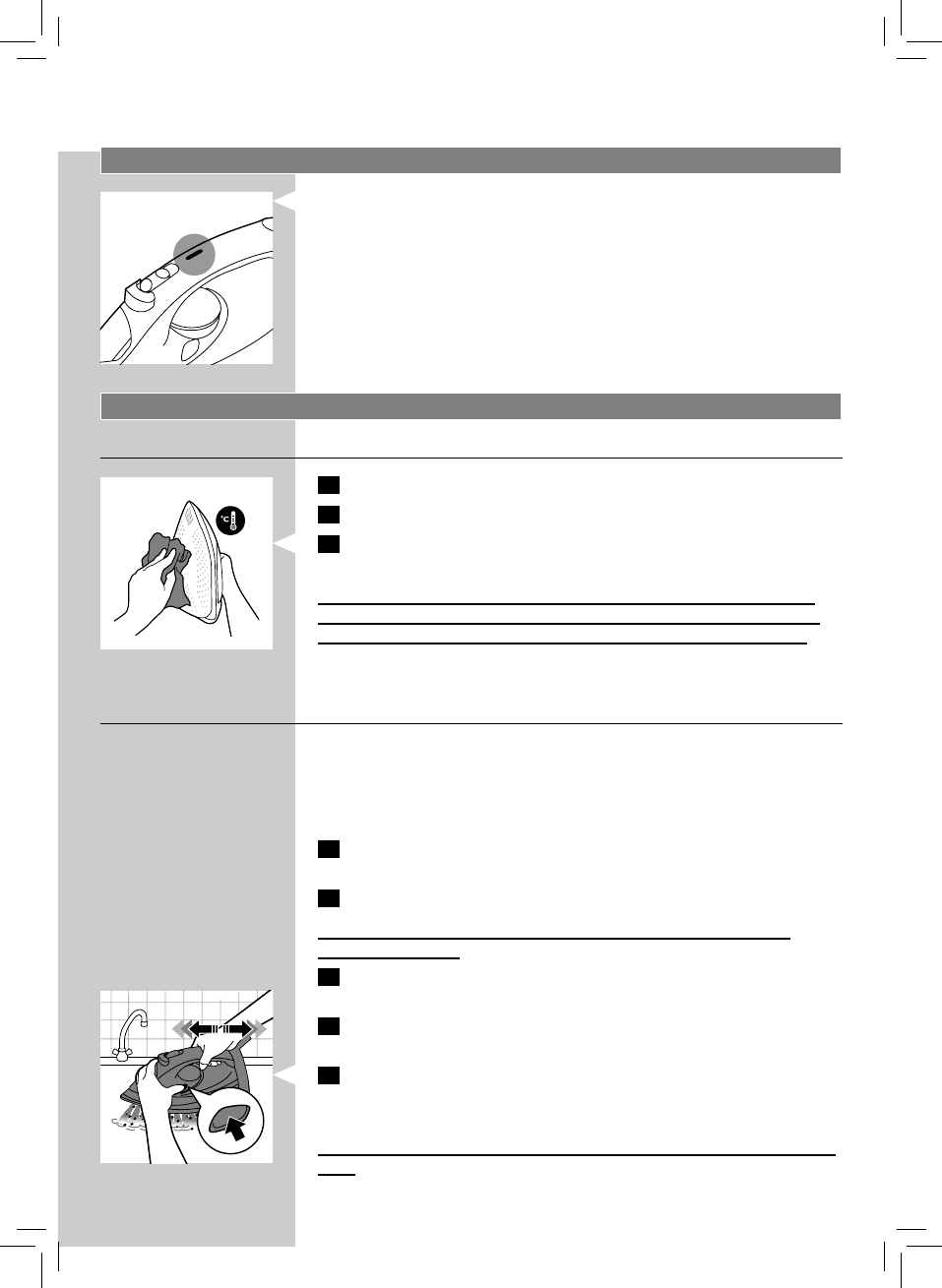 °C