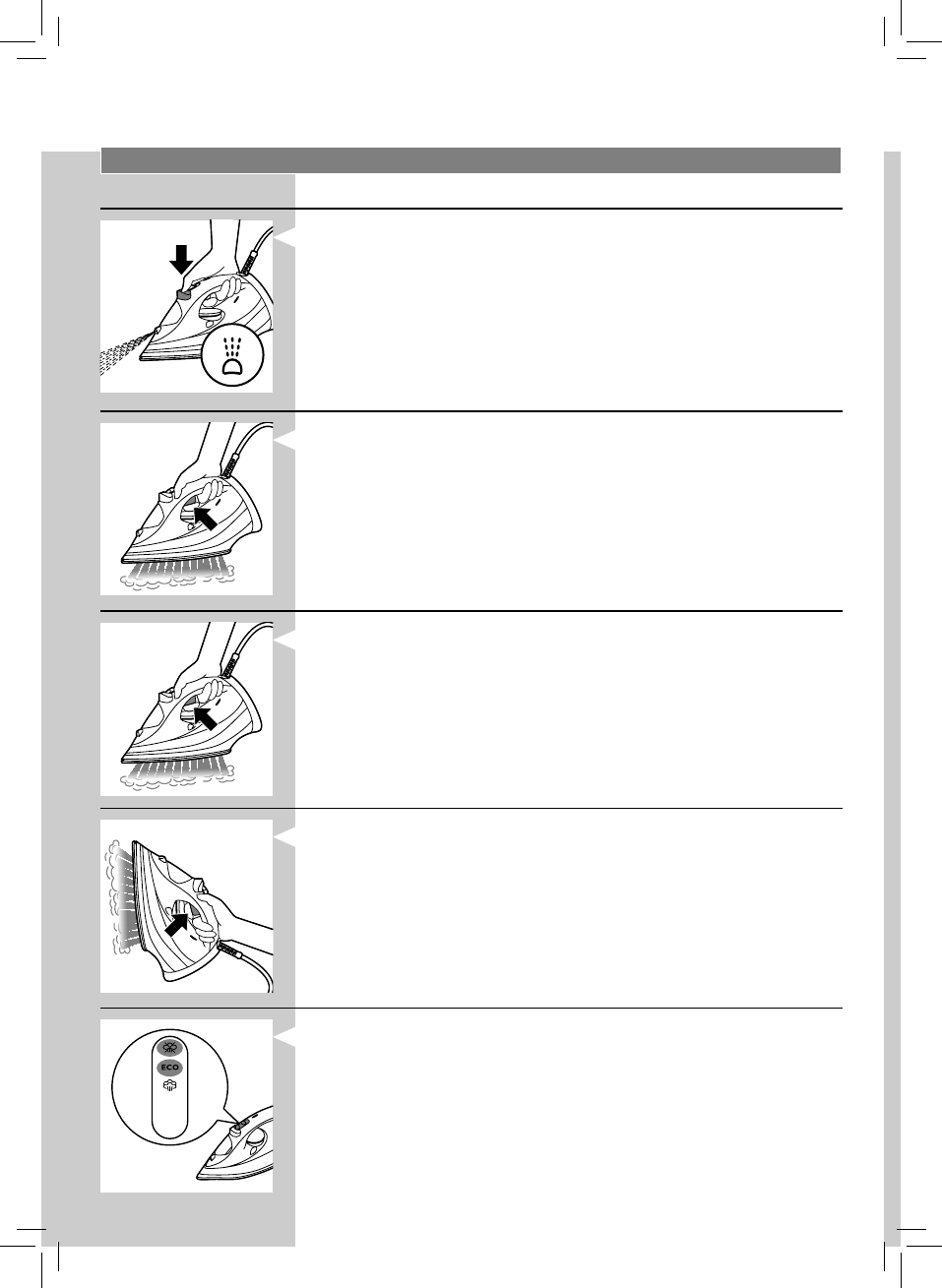 ECO