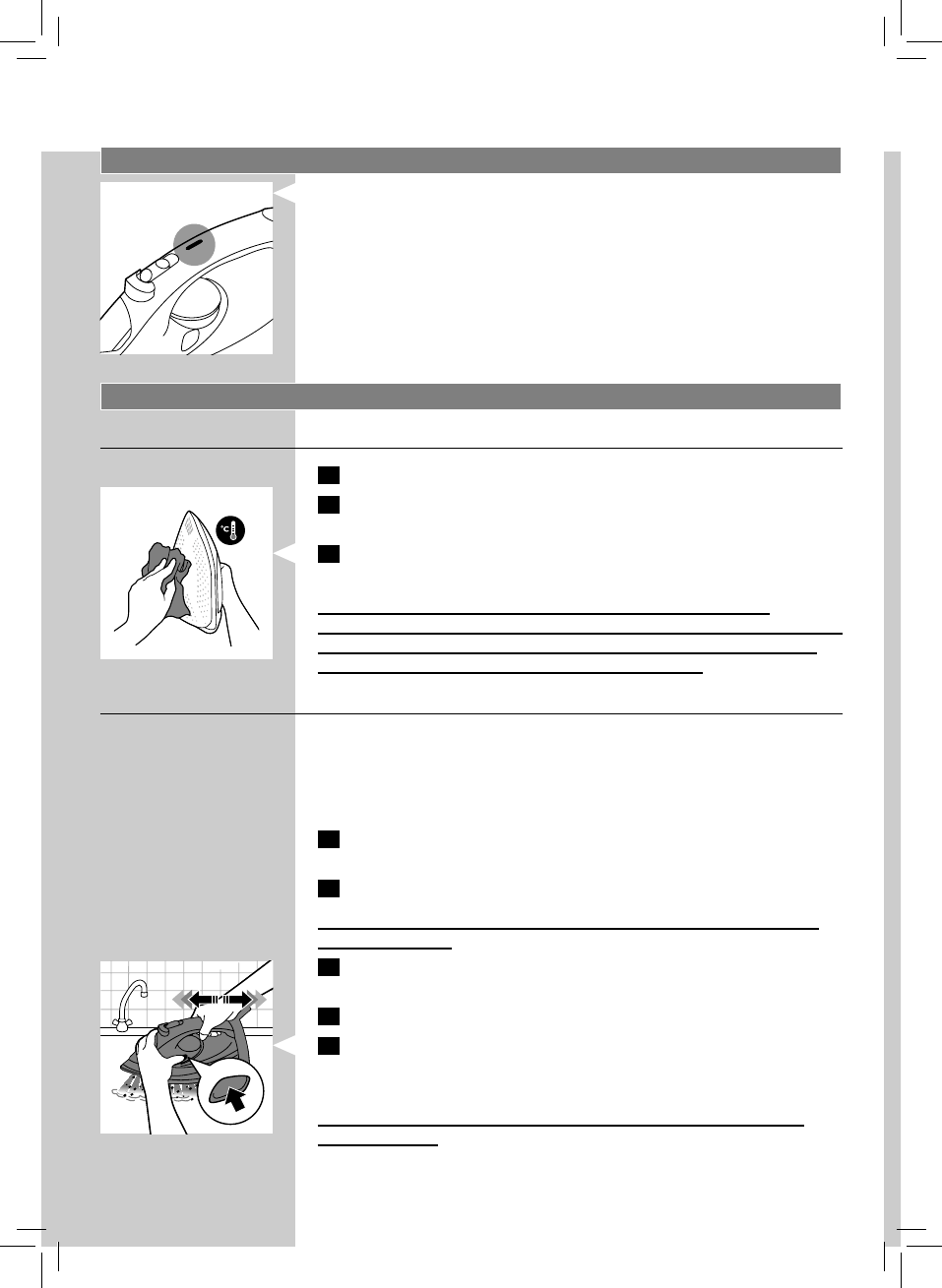 °C