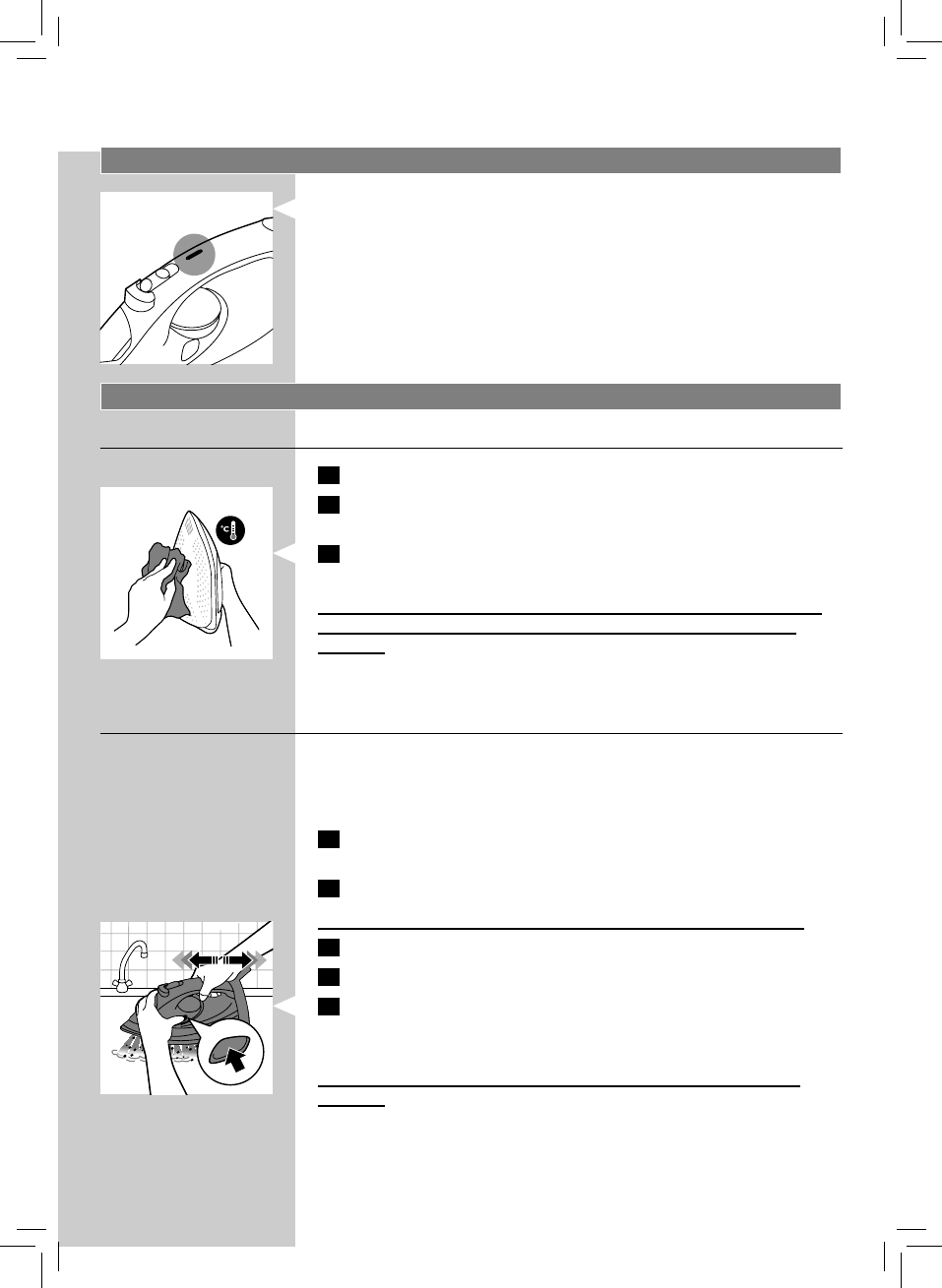 °C