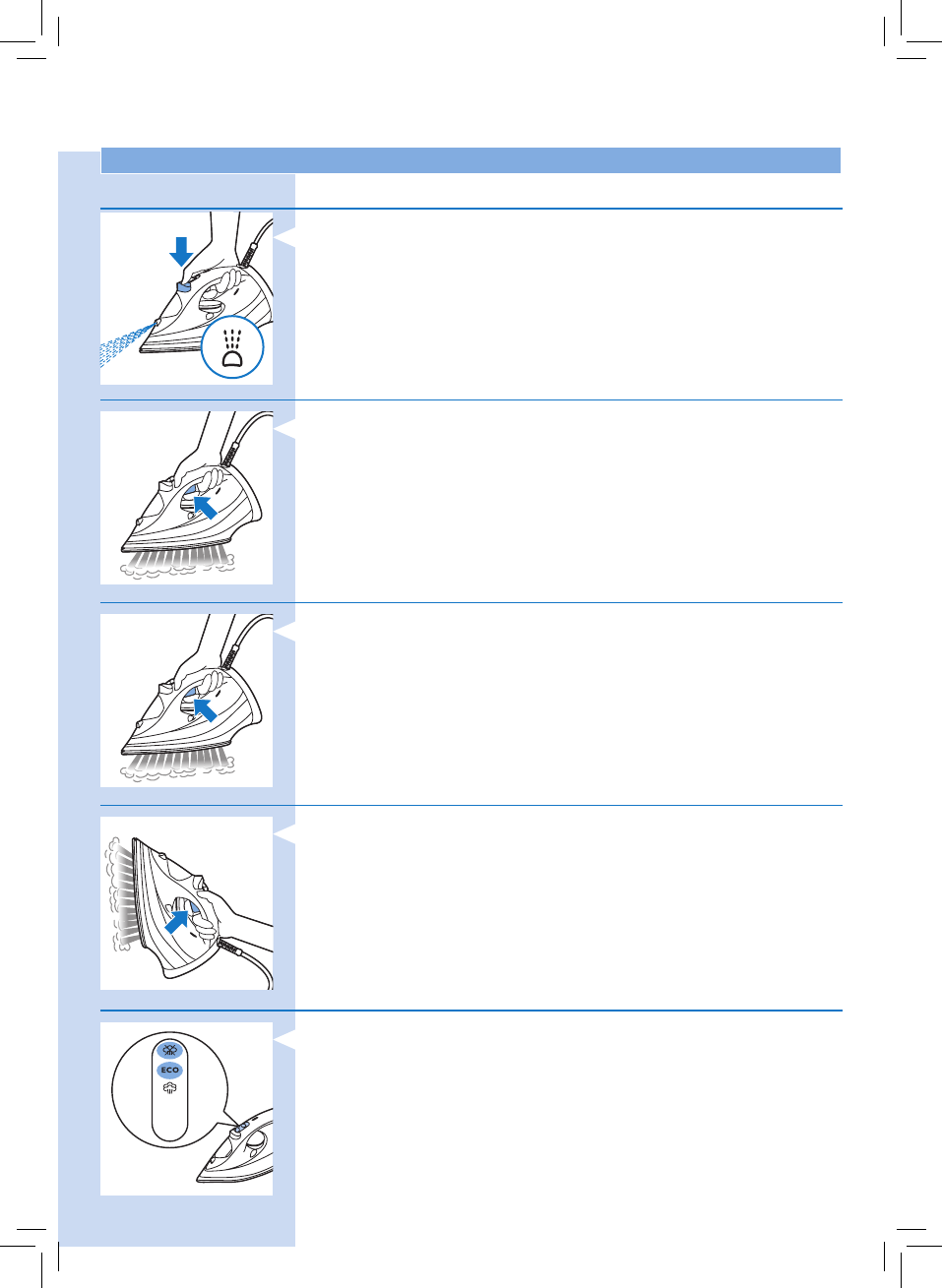 ECO