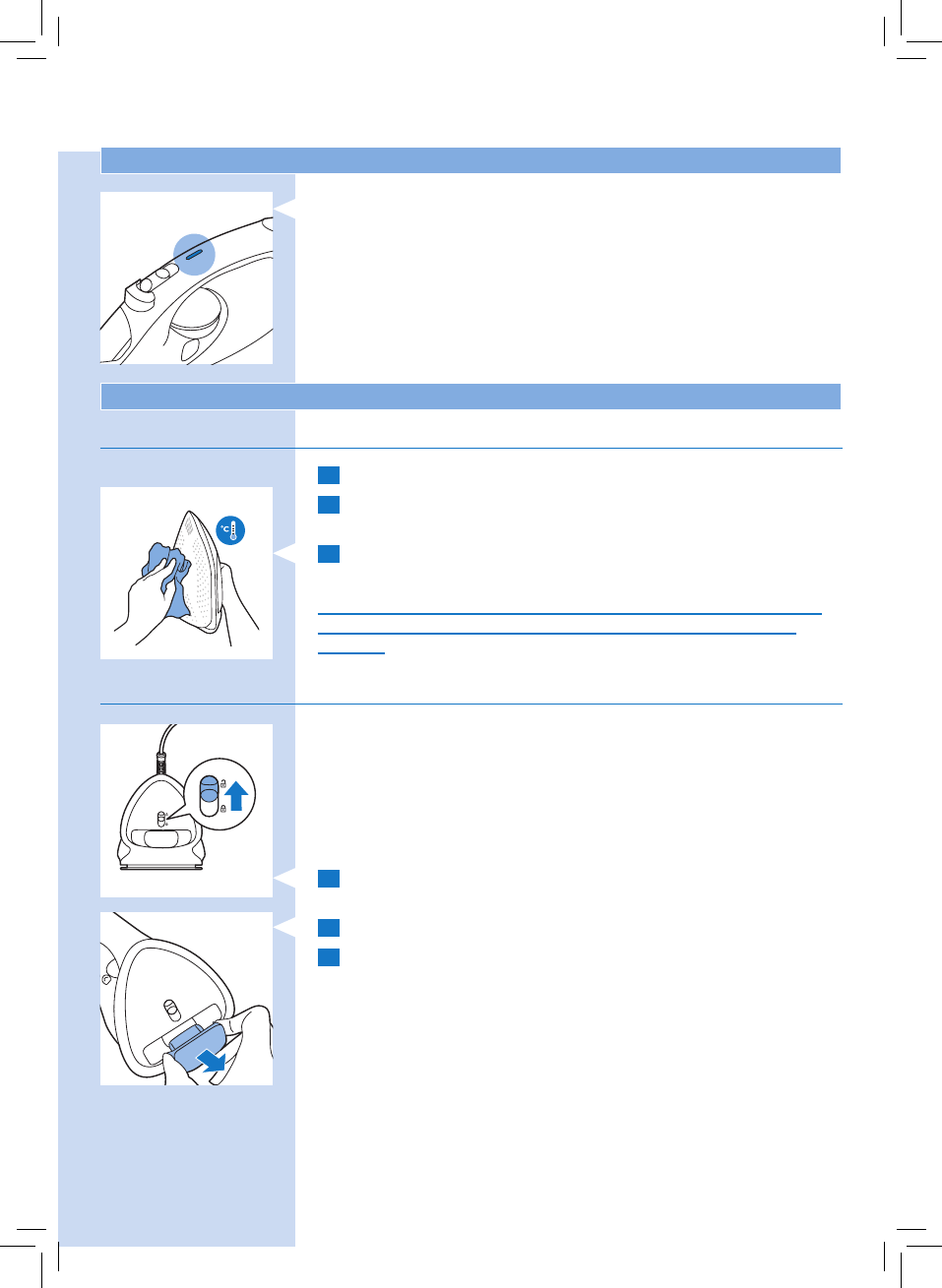 °C