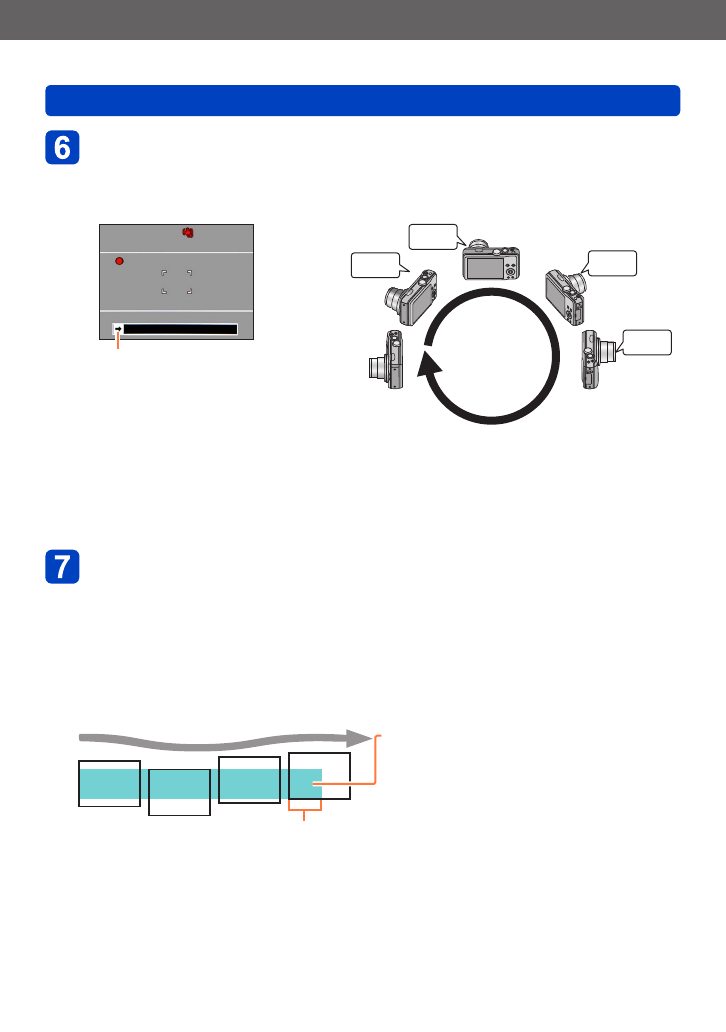 6

7