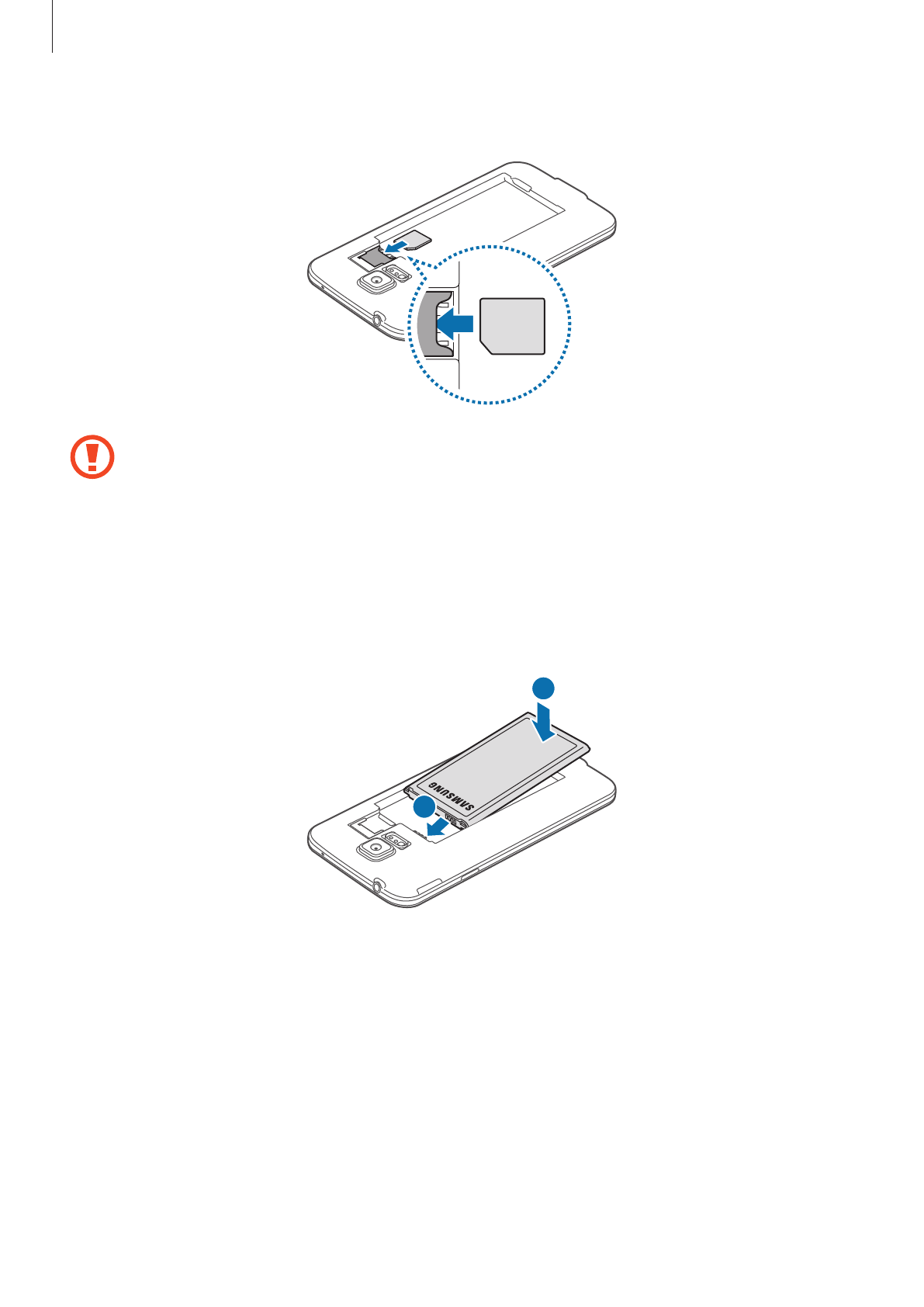 SAMSUNG