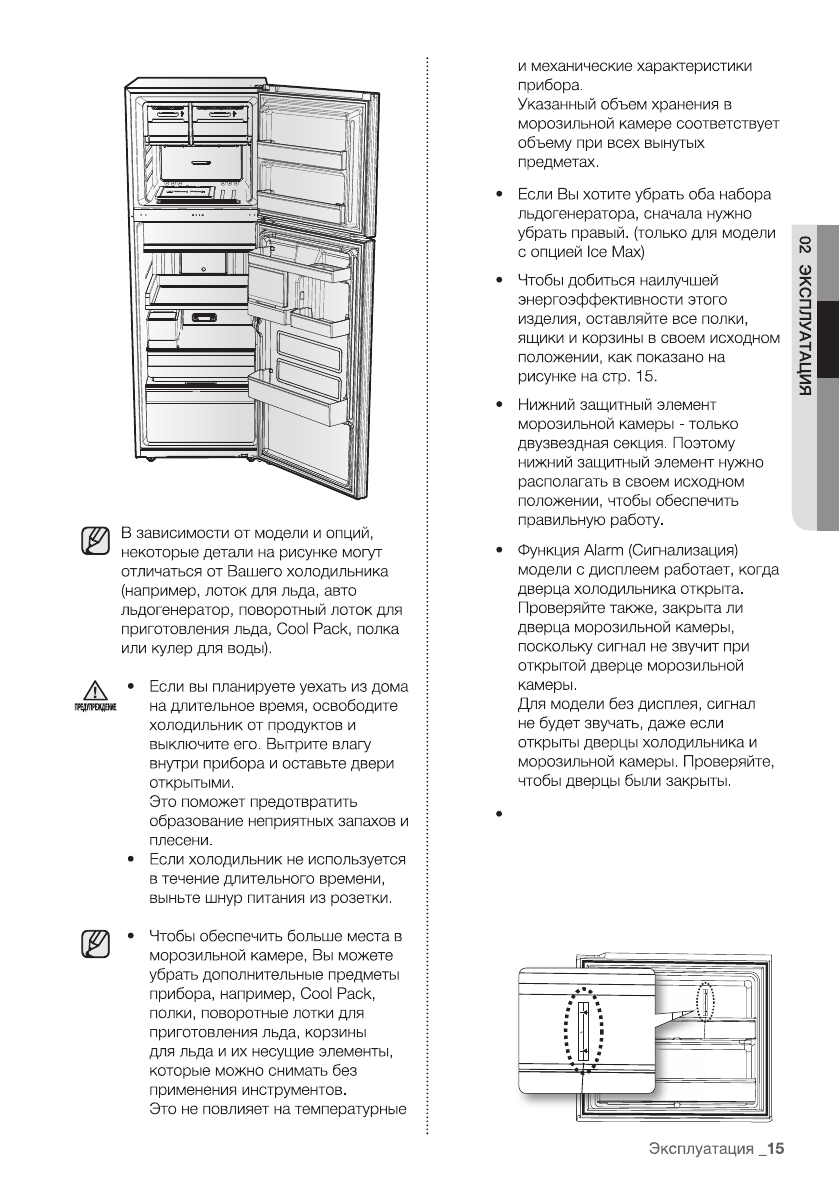 В зависимости от модели и опций, некоторые детали на рисунке могут отличаться от Вашего холодильника (например, лоток для льда, авто льдогенератор, поворотный лоток для приготовления льда, Cool Pack, полка или кулер для воды).

ПРЕДУПРЕЖДЕНИЕ

• Если вы планируете уехать из дома на длительное время, освободите холодильник от продуктов и выключите его. Вытрите влагу внутри прибора и оставьте двери открытыми.
Это поможет предотвратить образование неприятных запахов и плесени.
• Если холодильник не используется в течение длительного времени, выньте шнур питания из розетки.

• Чтобы обеспечить больше места в морозильной камере, Вы можете убрать дополнительные предметы прибора, например, Cool Pack, полки, поворотные лотки для приготовления льда, корзины для льда и их несущие элементы, которые можно снимать без применения инструментов.
Это не повлияет на температурные и механические характеристики прибора.
Указанный объем хранения в морозильной камере соответствует объему при всех вынутых предметах.

• Если Вы хотите убрать оба набора льдогенератора, сначала нужно убрать правый. (только для модели с опцией Ice Max)

• Чтобы добиться наилучшей энергоэффективности этого изделия, оставляйте все полки, ящики и корзины в своем исходном положении, как показано на рисунке на стр. 15.

• Нижний защитный элемент морозильной камеры - только двузвездная секция. Поэтому нижний защитный элемент нужно располагать в своем исходном положении, чтобы обеспечить правильную работу.

• Функция Alarm (Сигнализация) модели с дисплеем работает, когда дверца холодильника открыта. Проверяйте также, закрыта ли дверца морозильной камеры, поскольку сигнал не звучит при открытой дверце морозильной камеры.
Для модели без дисплея, сигнал не будет звучать, даже если открыты дверцы холодильника и морозильной камеры. Проверяйте, чтобы дверцы были закрыты.

•

02 ЭКСПЛУАТАЦИЯ

Эксплуатация _15