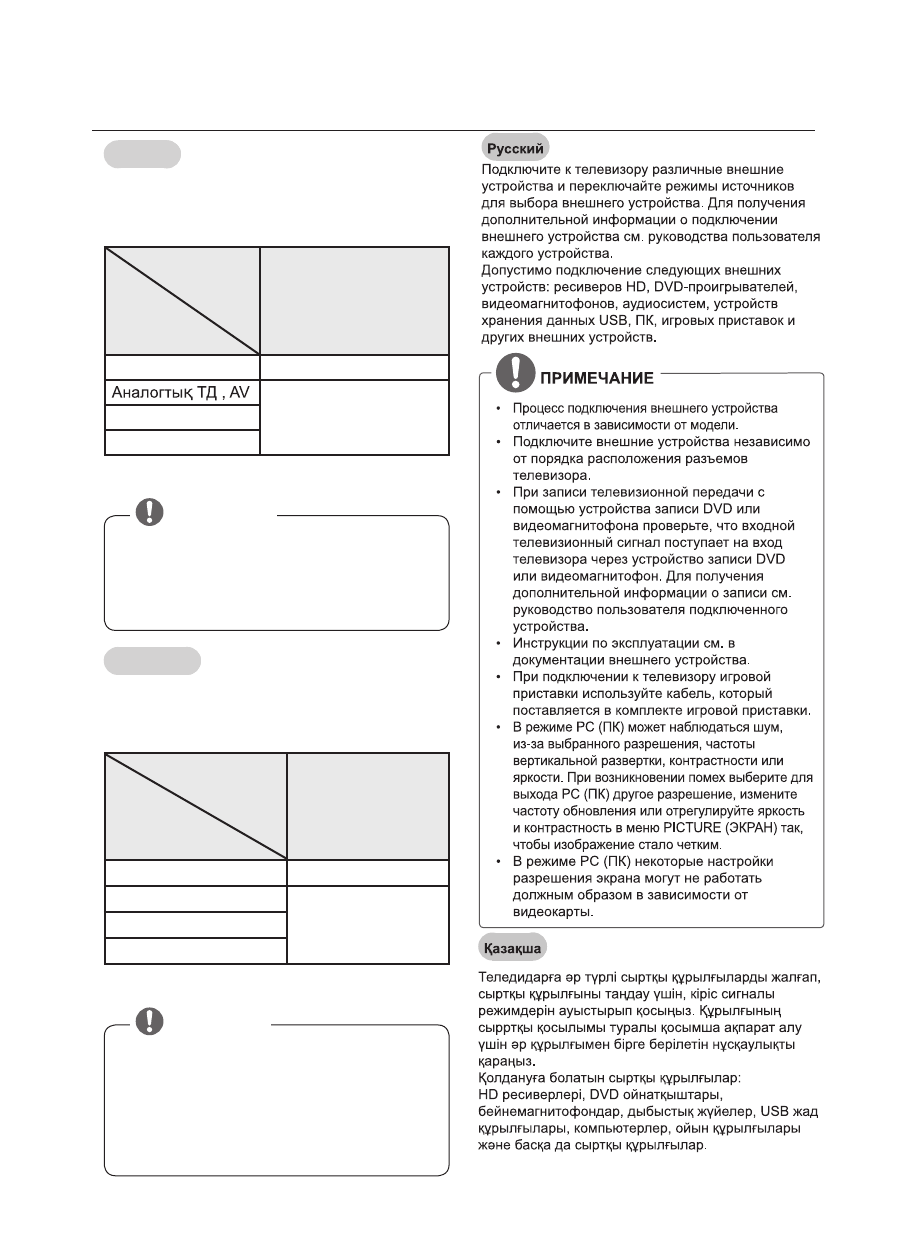 Аналогтық ТД , AV

Русский

Подключите к телевизору различные внешние устройства и переключайте режимы источников для выбора внешнего устройства. Для получения дополнительной информации о подключении внешнего устройства см. руководства пользователя каждого устройства.
Допустимо подключение следующих внешних устройств: ресиверов HD, DVD-проигрывателей, видеомагнитофонов, аудиосистем, устройств хранения данных USB, ПК, игровых приставок и других внешних устройств.

ПРИМЕЧАНИЕ

• Процесс подключения внешнего устройства отличается в зависимости от модели.
• Подключите внешние устройства независимо от порядка расположения разъемов телевизора.
• При записи телевизионной передачи с помощью устройства записи DVD или видеомагнитофона проверьте, что входной телевизионный сигнал поступает на вход телевизора через устройство записи DVD или видеомагнитофон. Для получения дополнительной информации о записи см. руководство пользователя подключенного устройства.
• Инструкции по эксплуатации см. в документации внешнего устройства.
• При подключении к телевизору игровой приставки используйте кабель, который поставляется в комплекте игровой приставки.
• В режиме PC (ПК) может наблюдаться шум, из-за выбранного разрешения, частоты вертикальной развертки, контрастности или яркости. При возникновении помех выберите для выхода PC (ПК) другое разрешение, измените частоту обновления или отрегулируйте яркость и контрастность в меню PICTURE (ЭКРАН) так, чтобы изображение стало четким.
• В режиме PC (ПК) некоторые настройки разрешения экрана могут не работать должным образом в зависимости от видеокарты.

Қазақша

Теледидарға әр түрлі сыртқы құрылғыларды жалғап, сыртқы құрылғыны таңдау үшін, кіріс сигналы режимдерін ауыстырып қосыңыз. Құрылғының сырртқы қосылымы туралы қосымша ақпарат алу үшін әр құрылғымен бірге берілетін нұсқаулықты қараңыз.
Қолдануға болатын сыртқы құрылғылар: HD ресиверлері, DVD ойнатқыштары, бейнемагнитофондар, дыбыстық жүйелер, USB жад құрылғылары, компьютерлер, ойын құрылғылары және басқа да сыртқы құрылғылар.