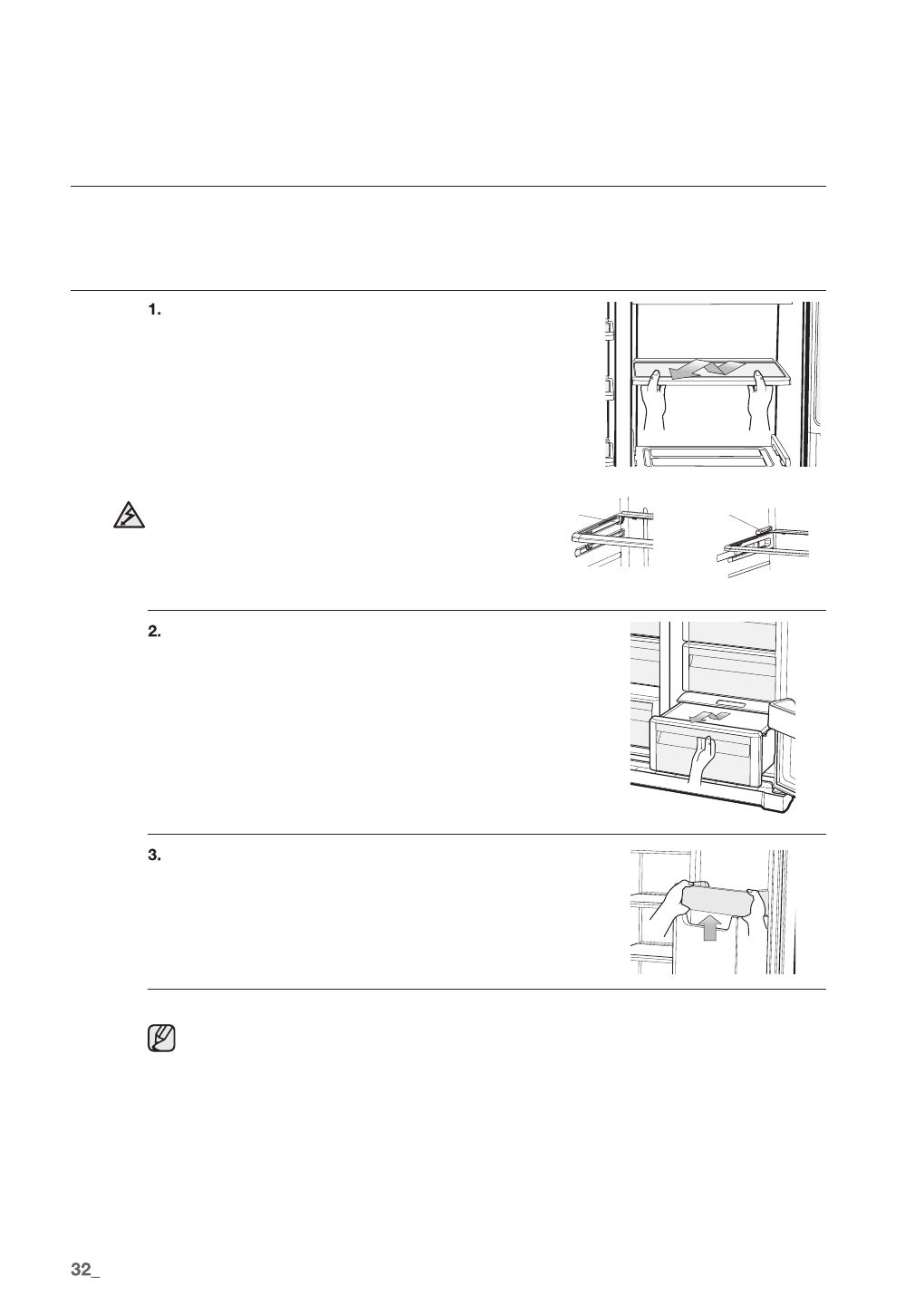 1.

2.

3.

32_