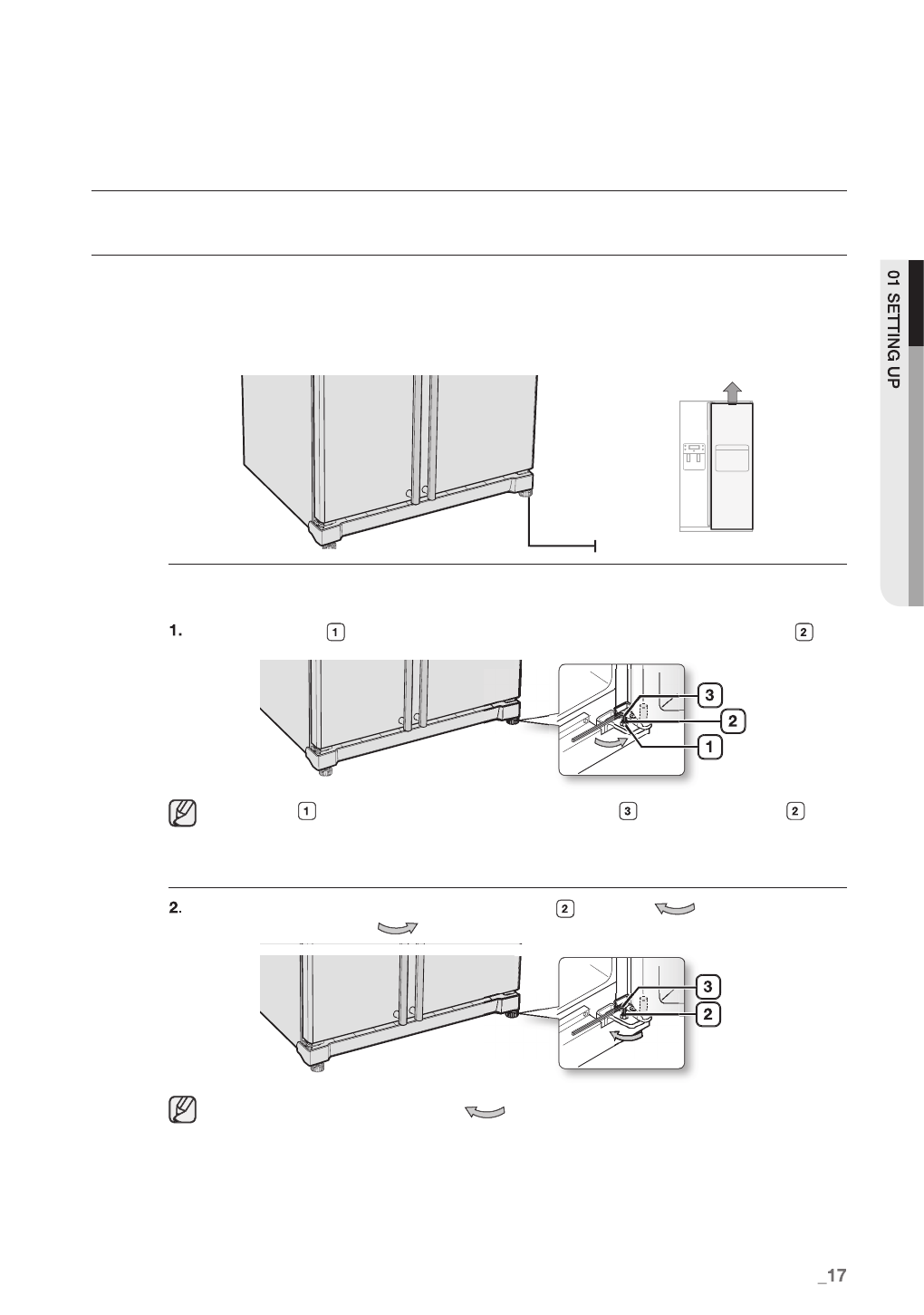 01 SETTING UP

1. 1 2

3
2
1

1 3 2

2. 2

3
2

_17