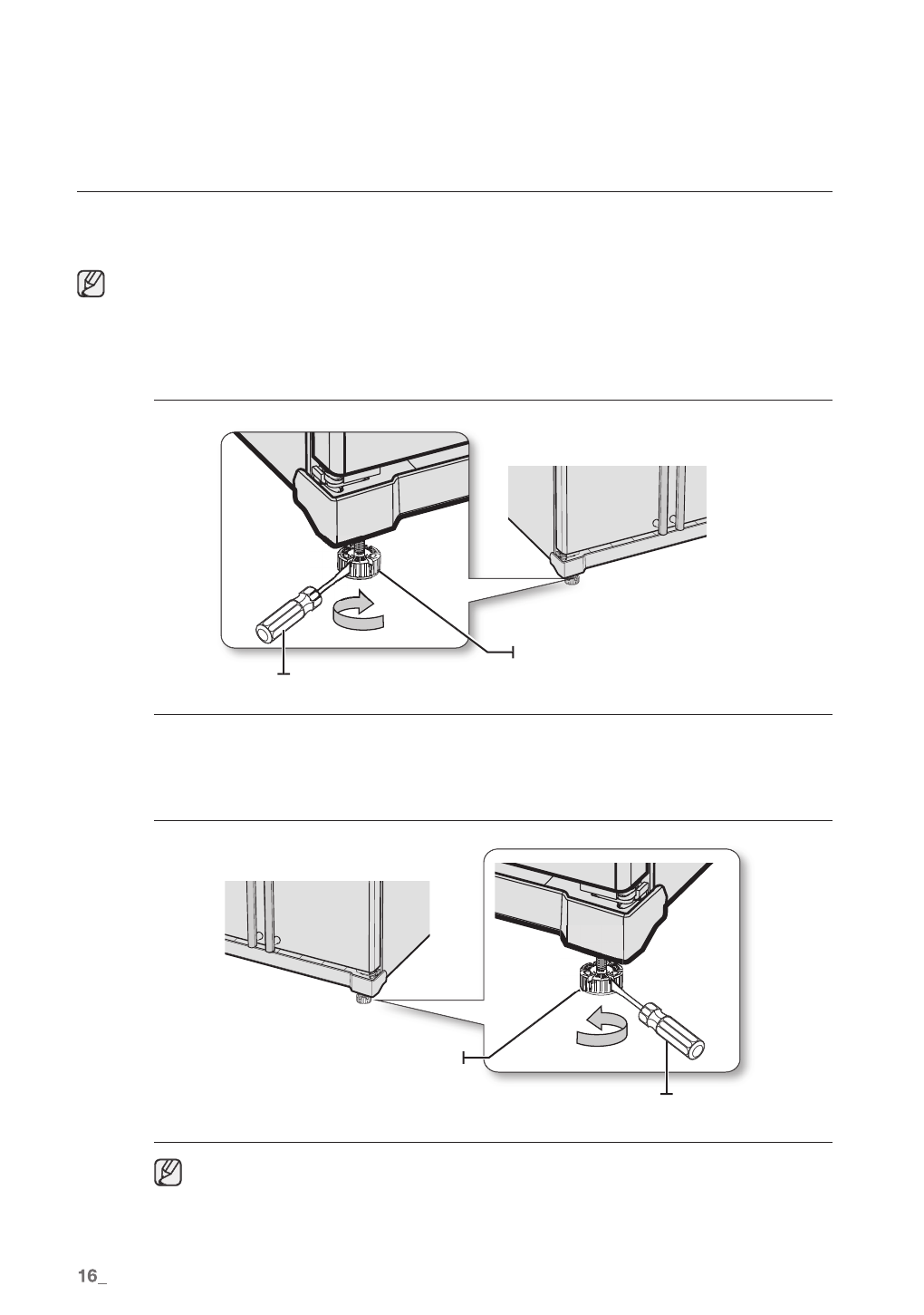 16_