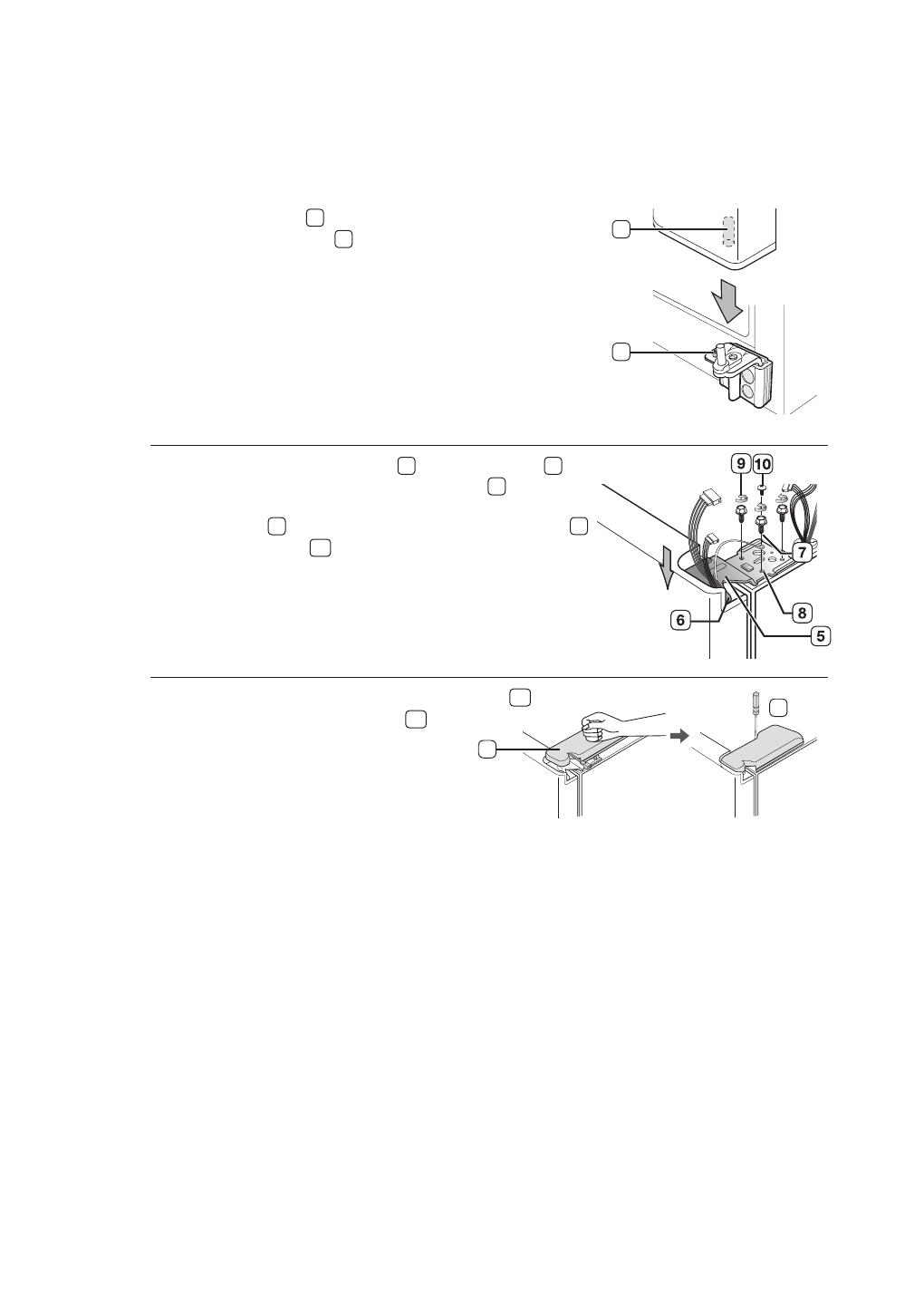 9

10

7

8

6

5