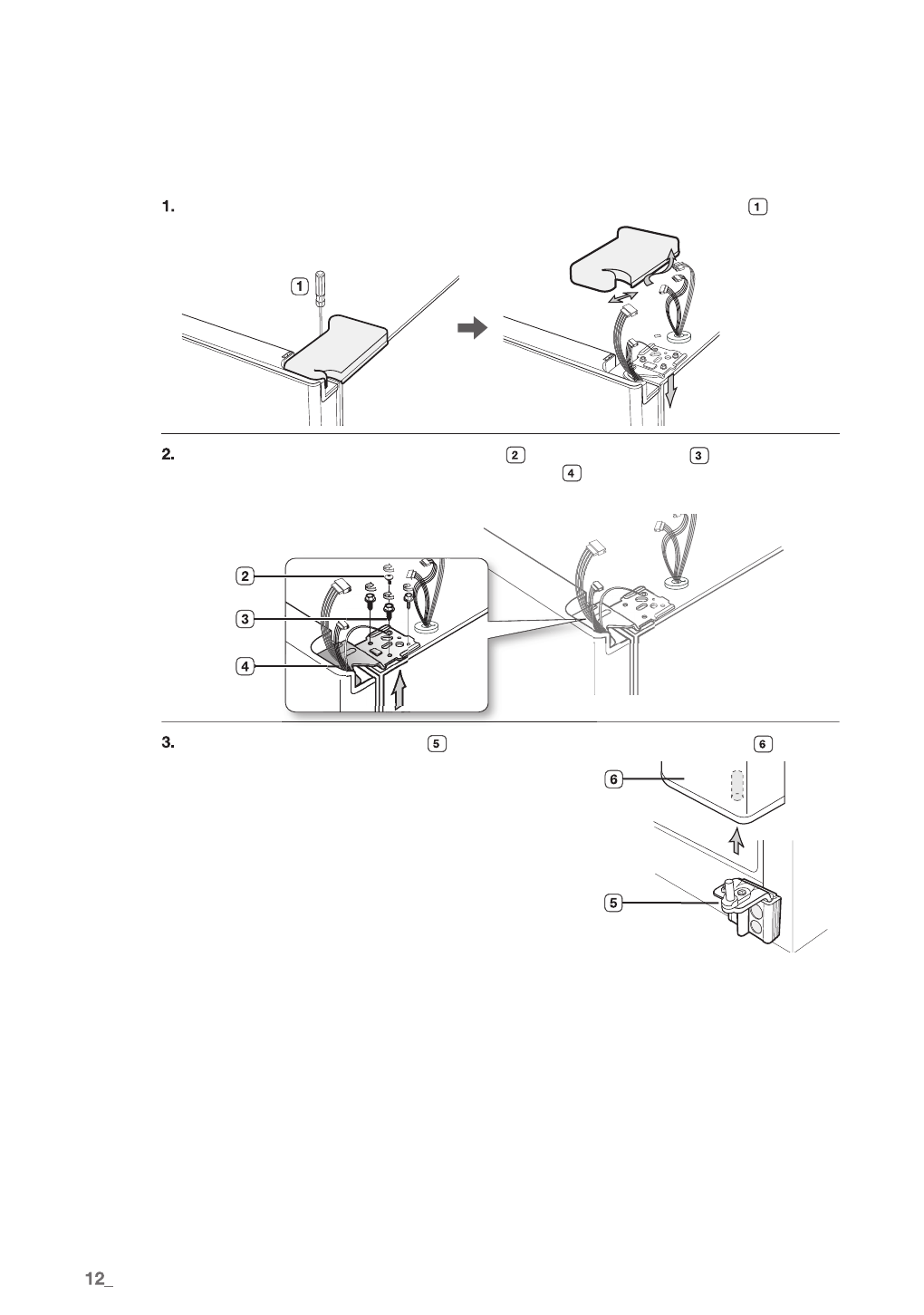 1. 1

1

2. 2 3 4

2

3

4

3. 5 6

6

5

12_