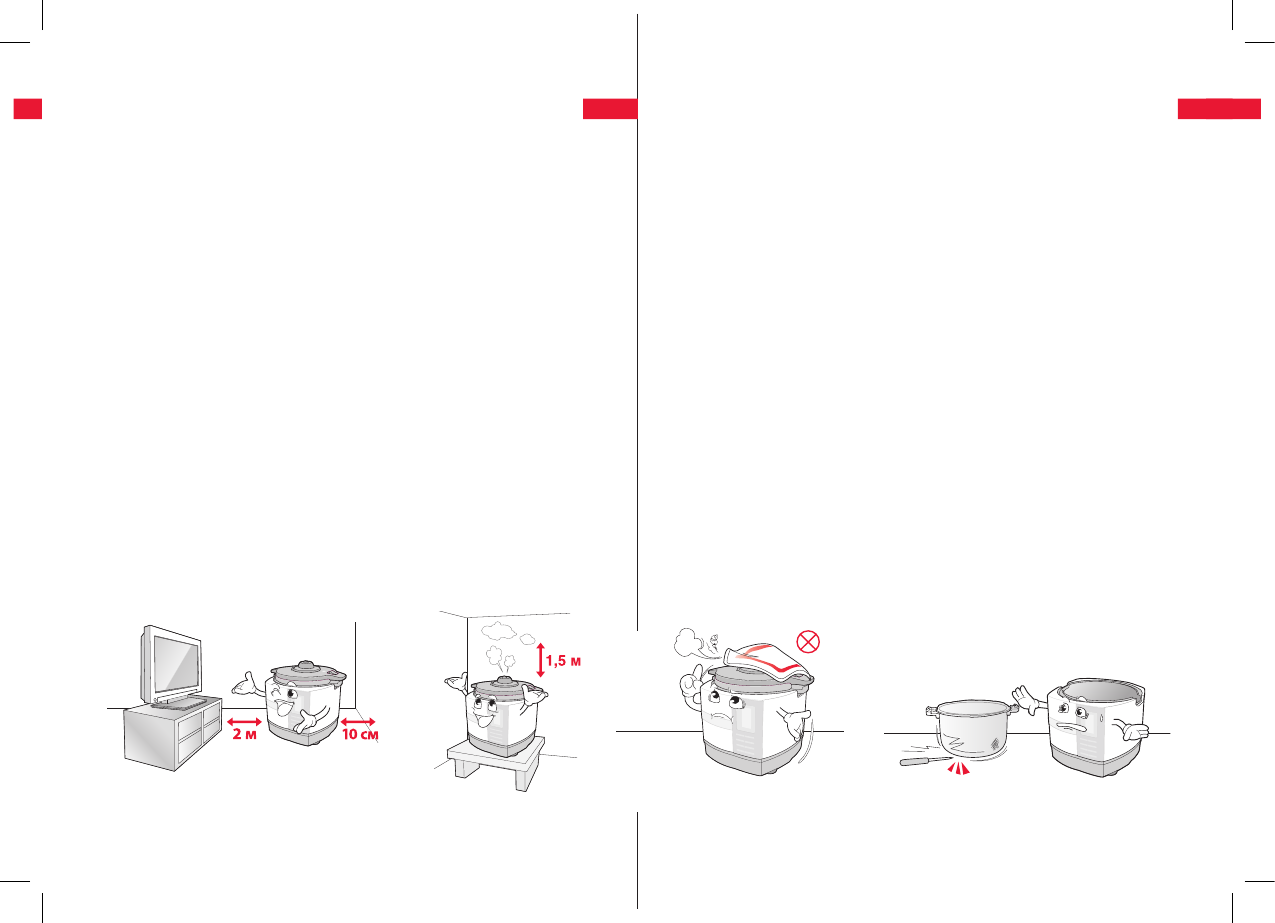 2 м

10 см

1,5 м