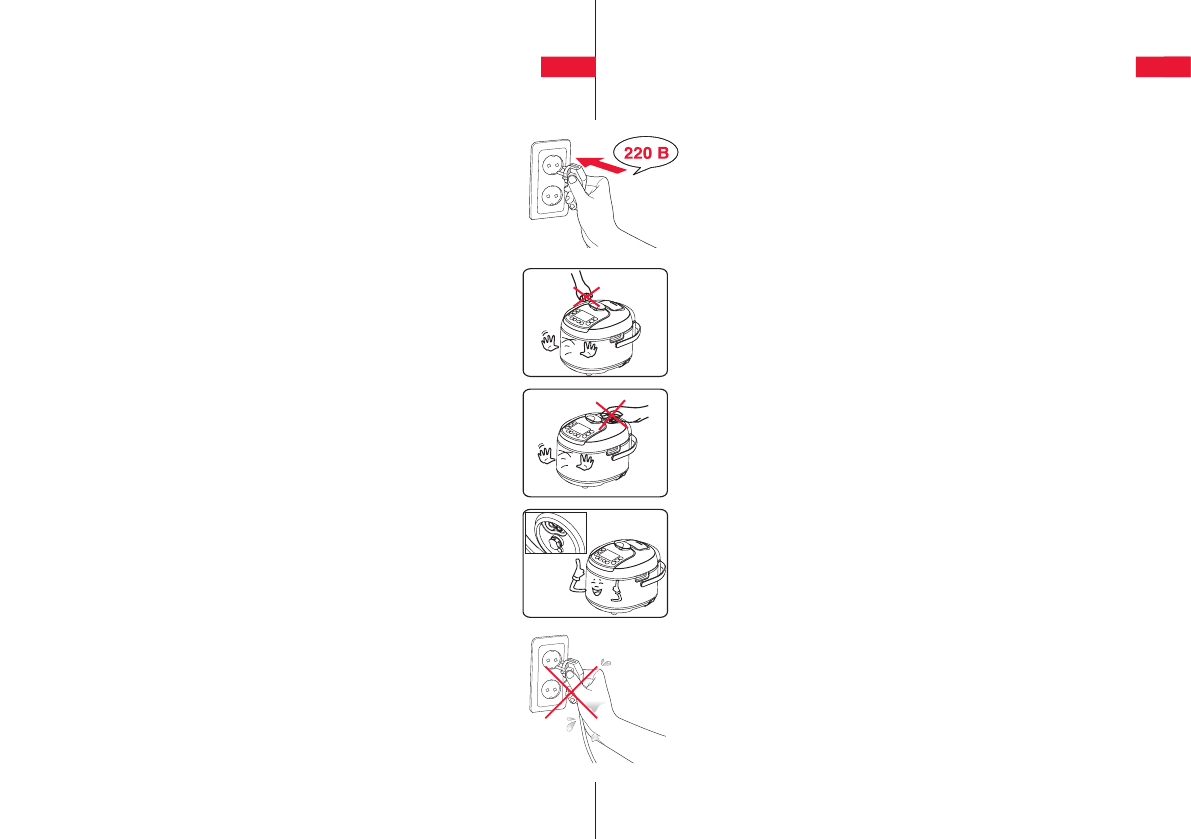 220 В