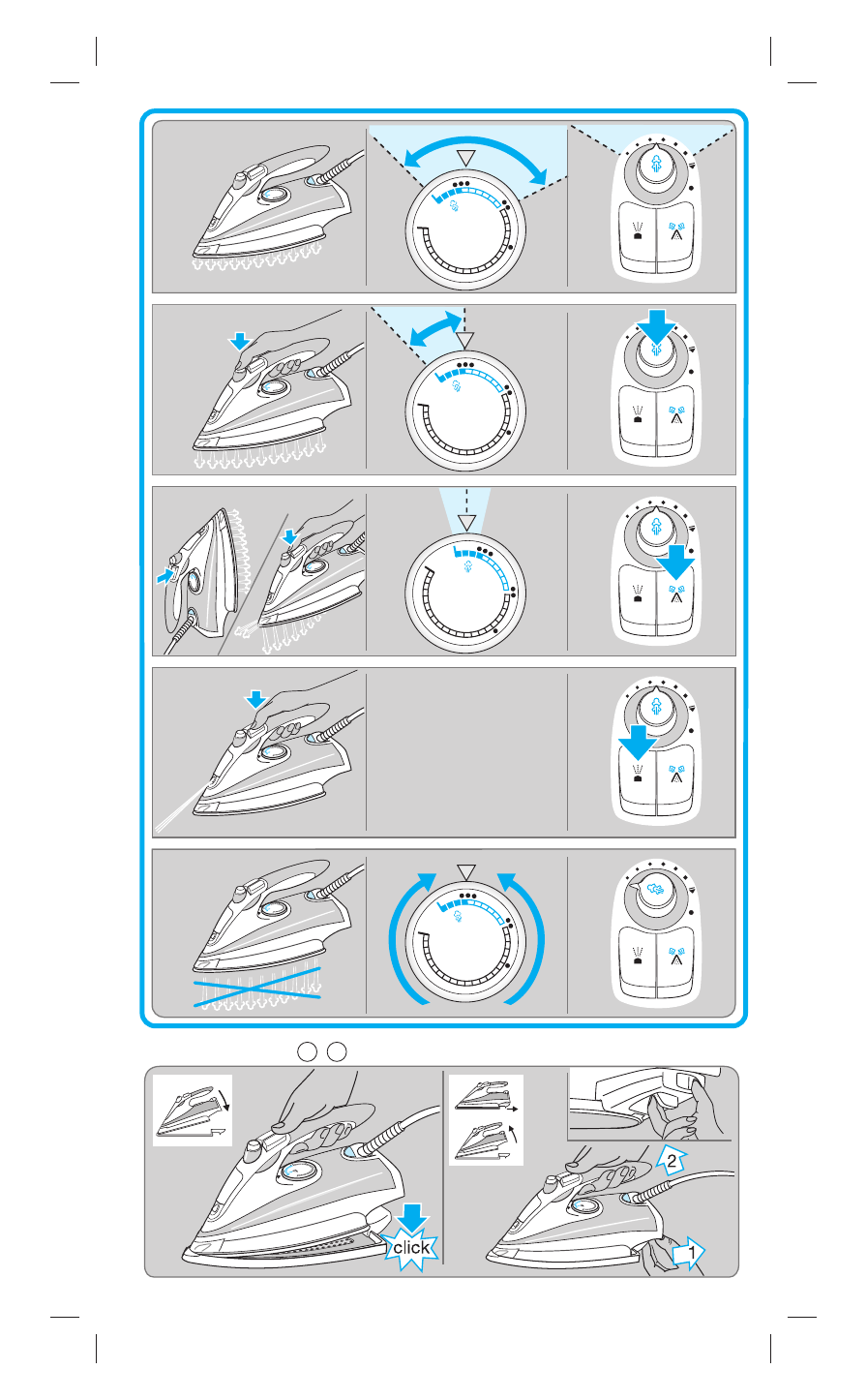 click

2

1