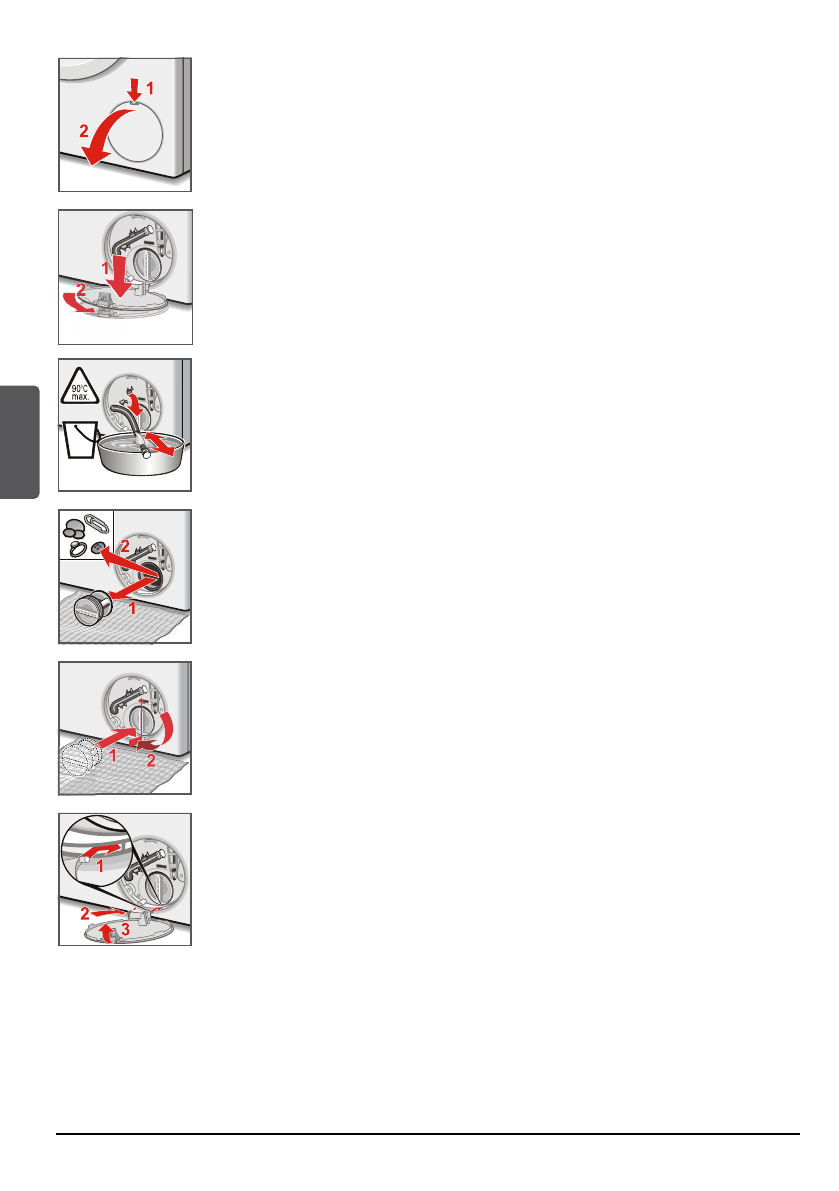 1
2

1
2

90°C
max.

2
1

1
2

1
2
3