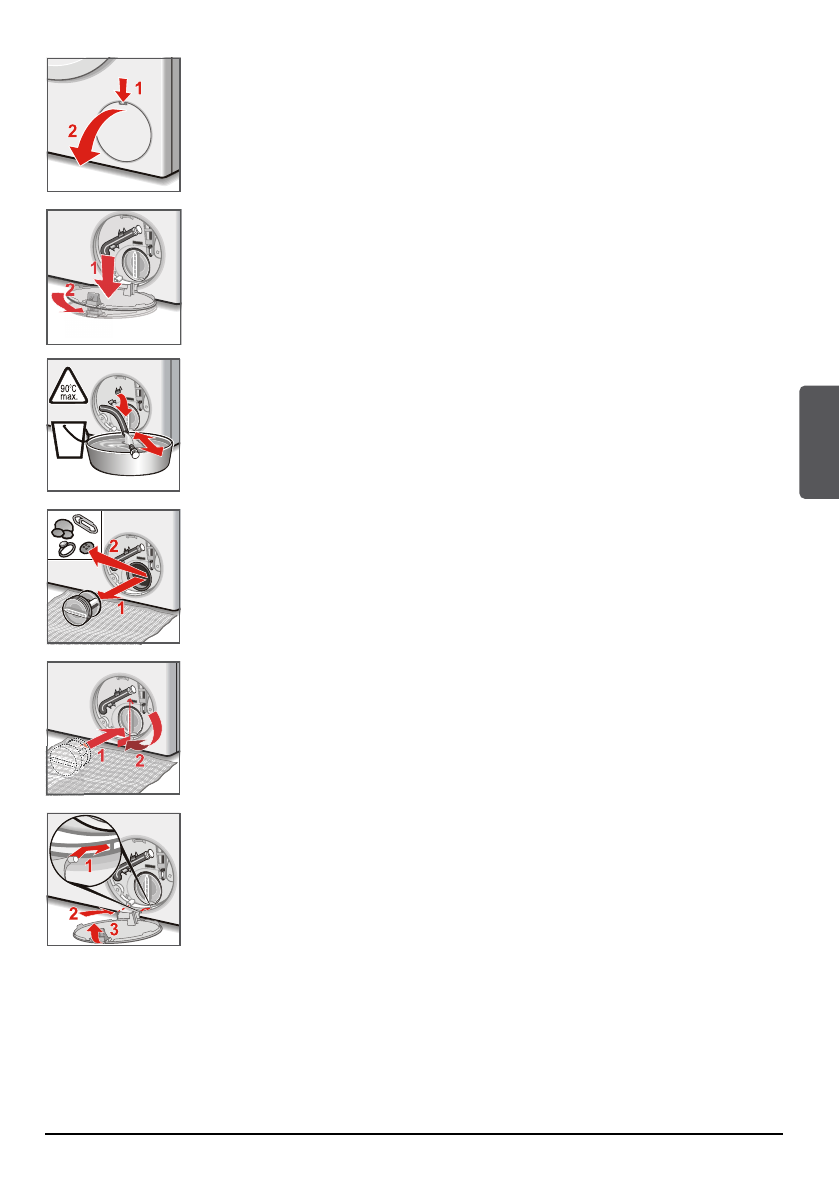 1
2

1
2

90°C max.

2
1

1
2

1
2
3