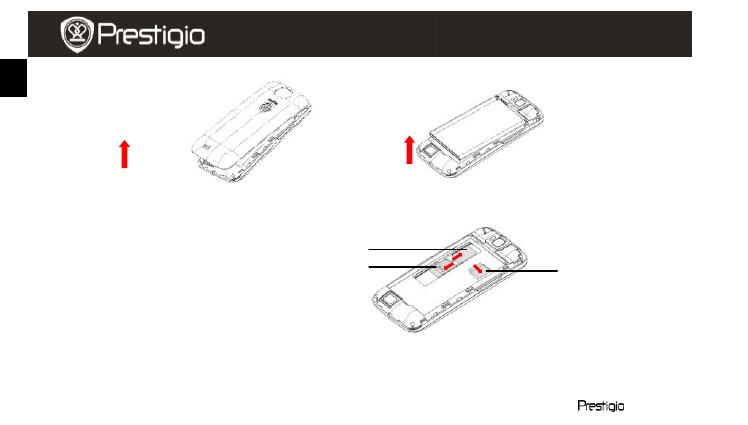 Prestigio

Prestigio