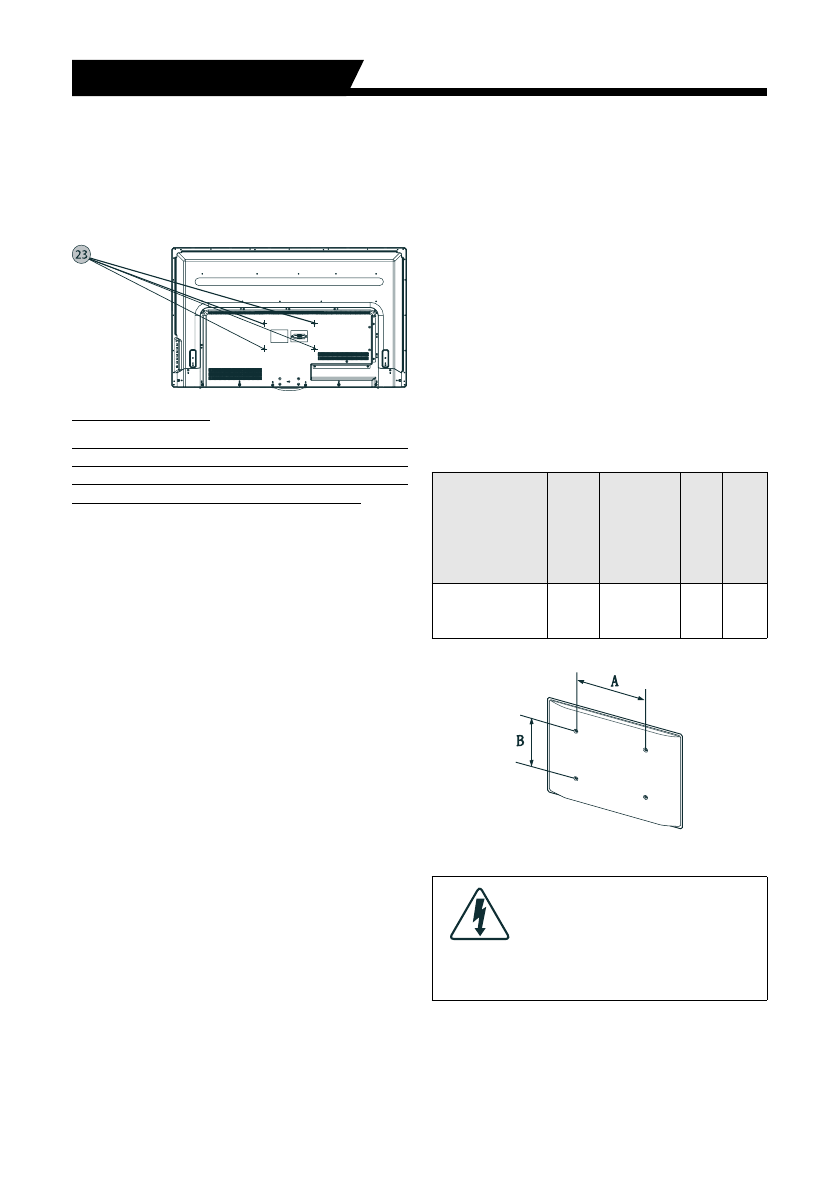 23

A

B