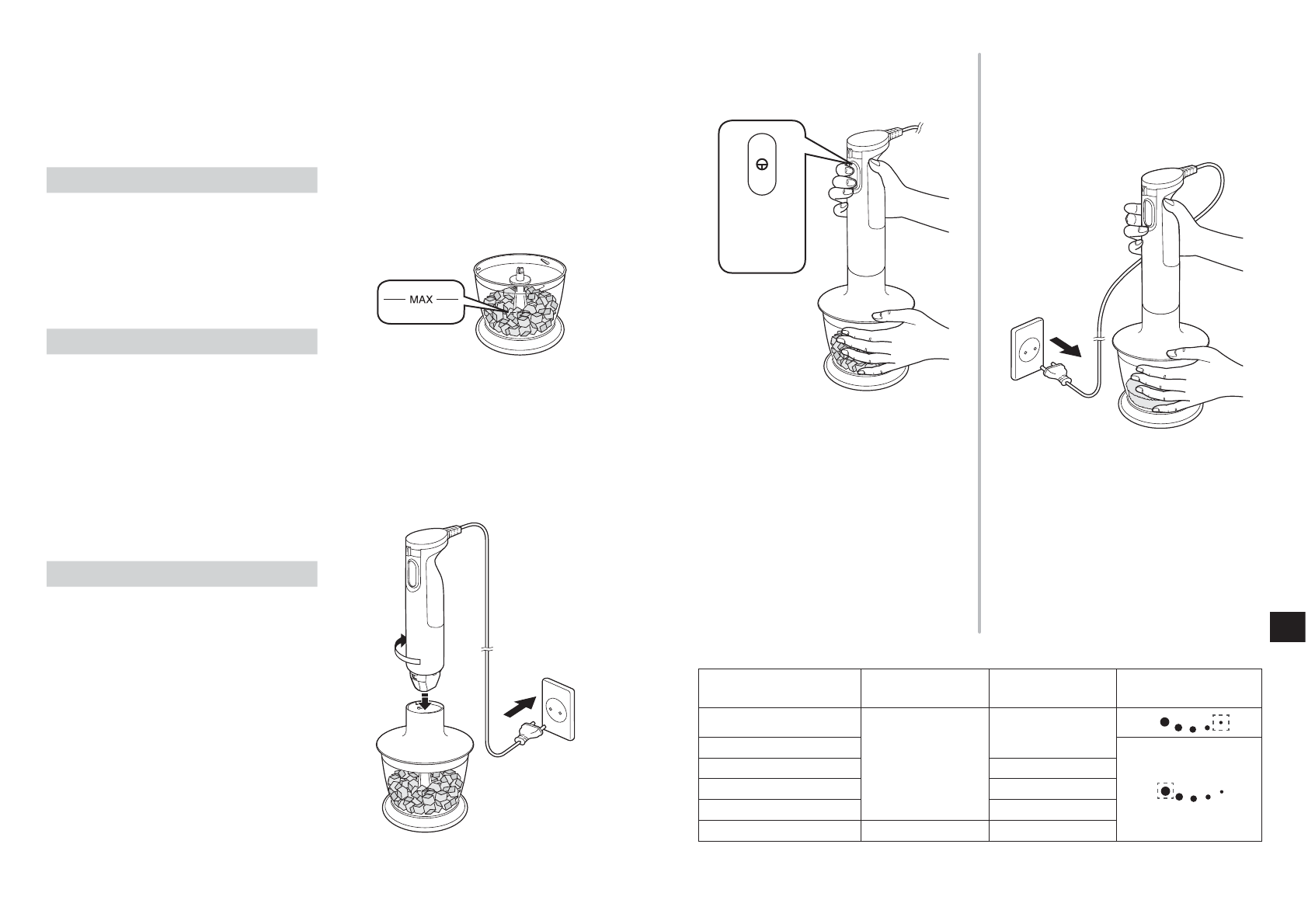 MAX