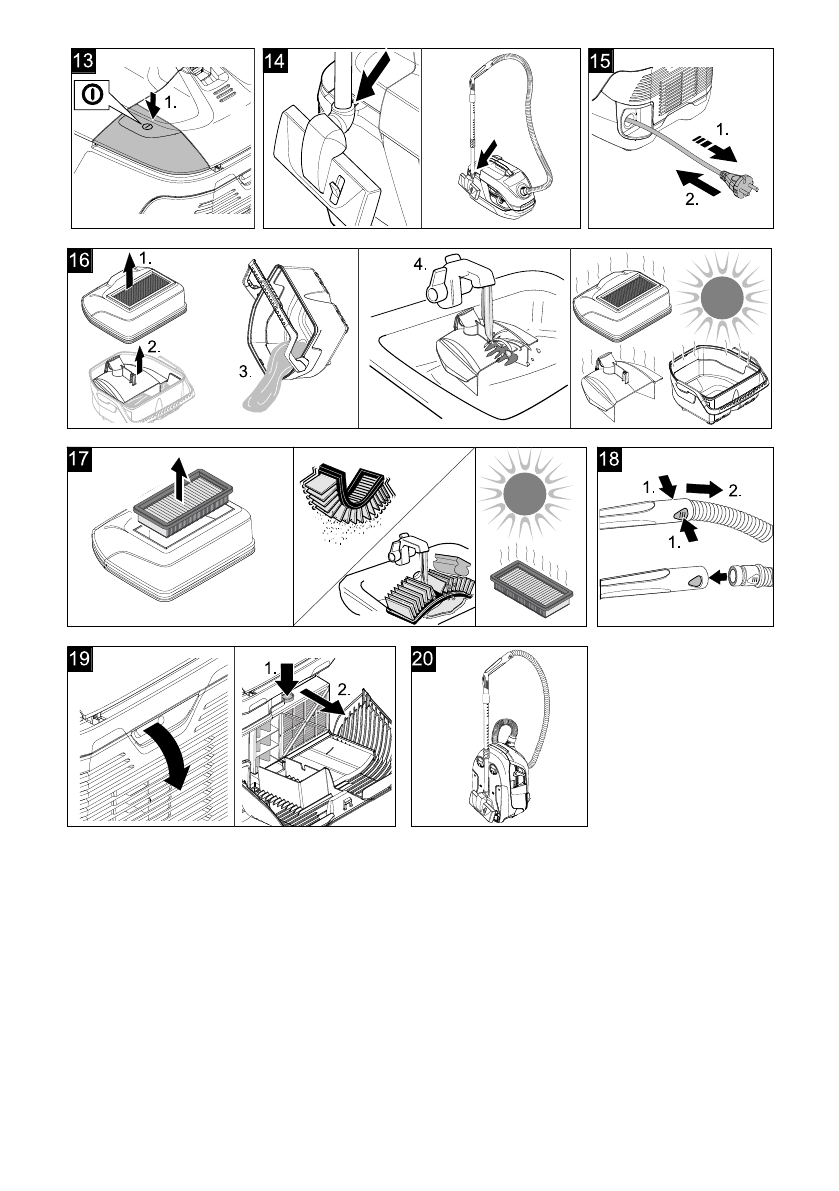 13
1.

14

15
1.
2.

16
1.
2.
3.
4.

17

18
1.
2.
1.

19
1.
2.

20