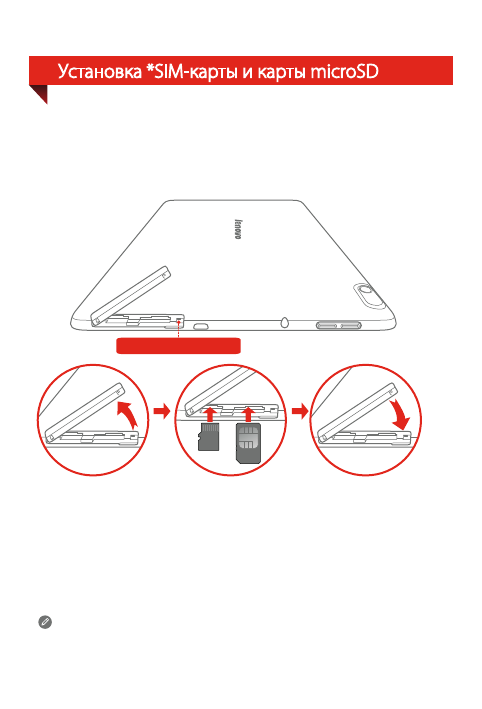 Установка *SIM-карты и карты microSD

lenovo