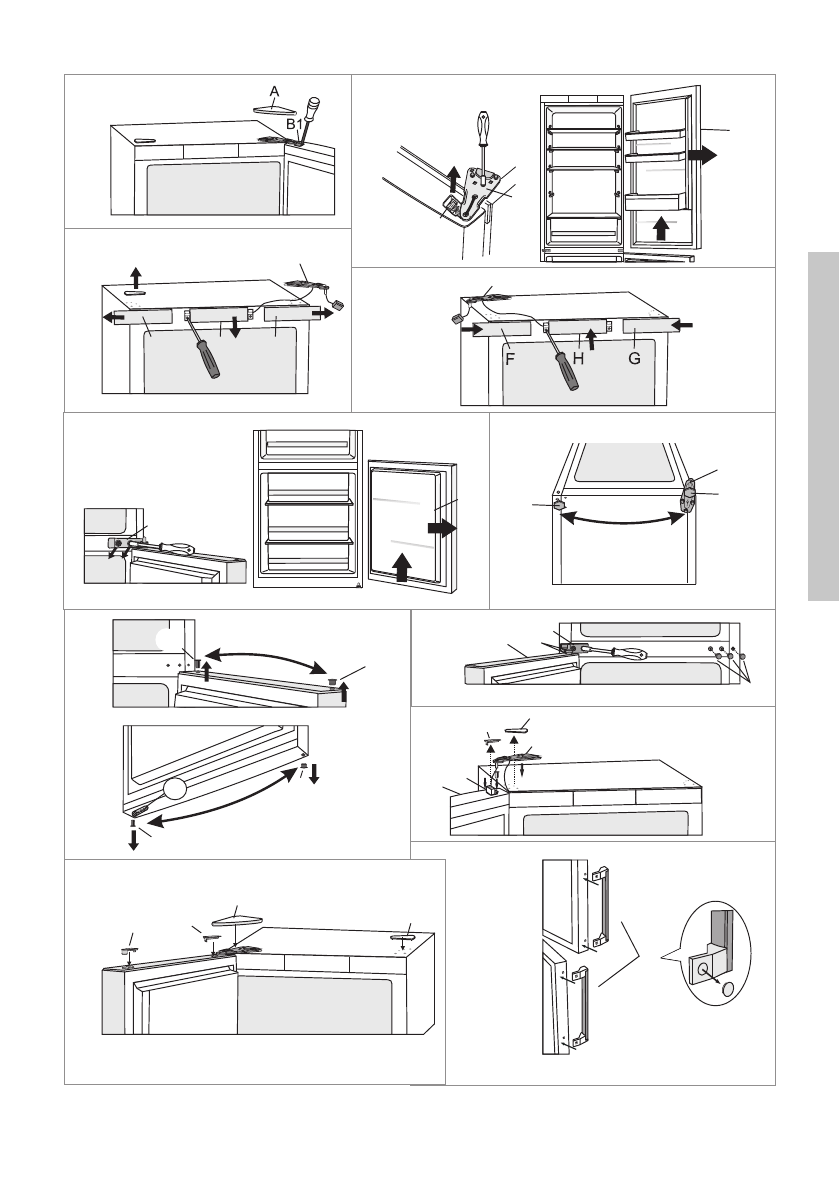 A
B1
F
H
G