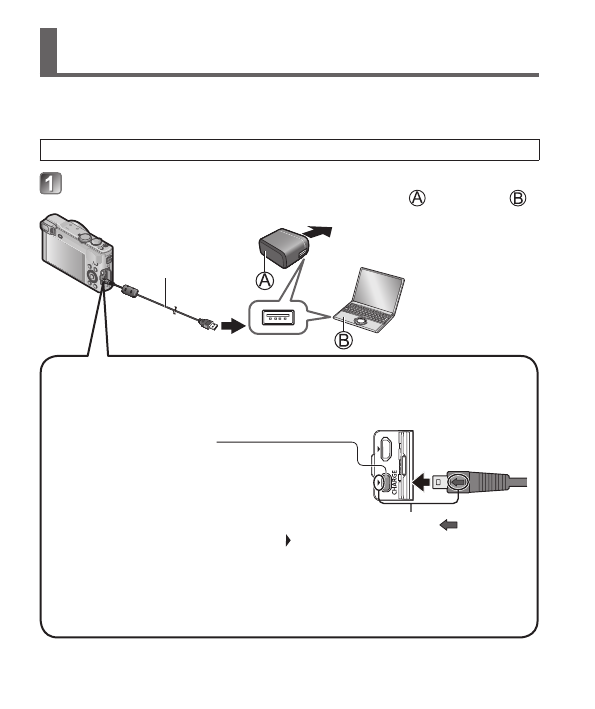 1

Ⓐ Ⓑ

Ⓐ

Ⓑ

CHARGE