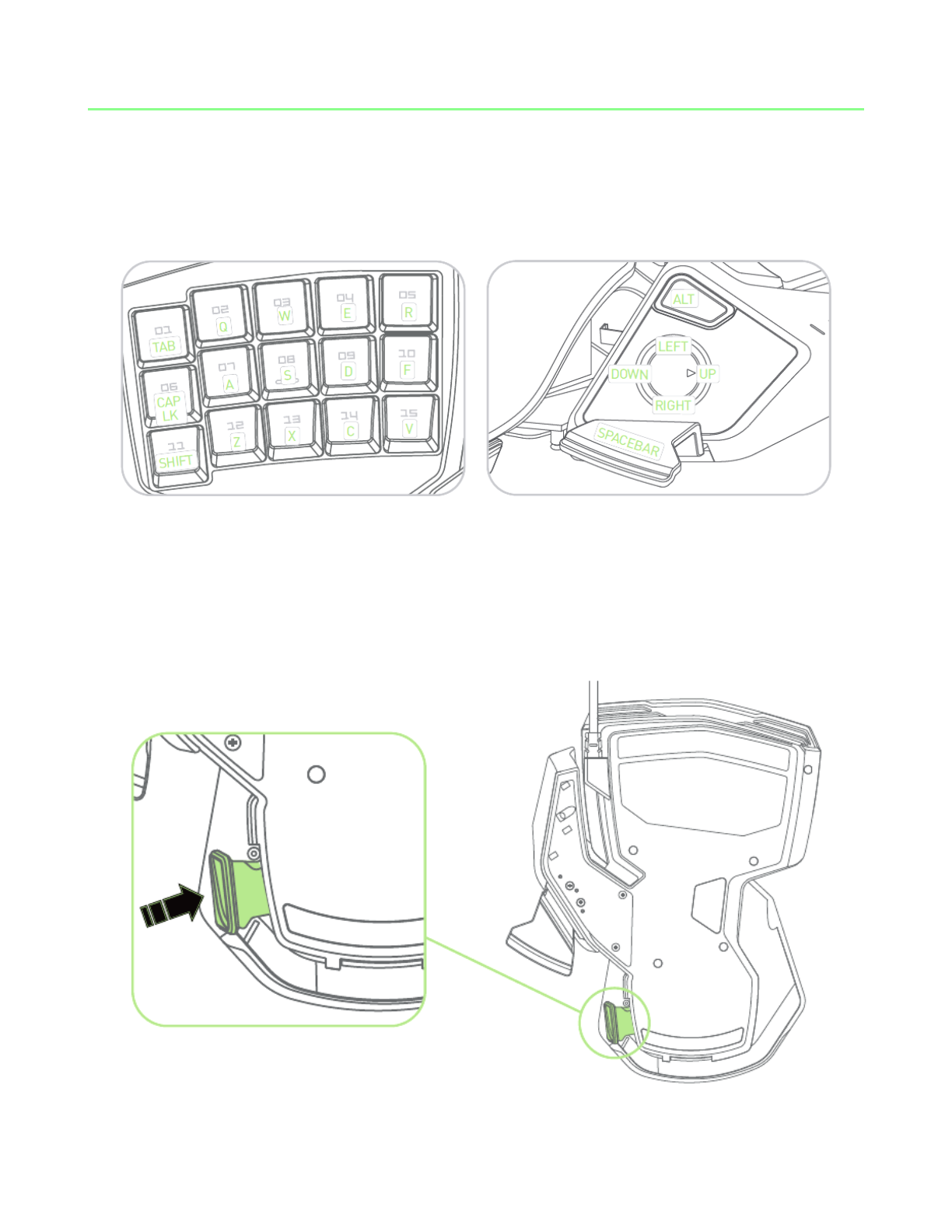 01
TAB
02
Q
03
W
04
E
05
R
06
CAP LK
07
A
08
S
09
D
10
F
11
SHIFT
12
Z
13
X
14
C
15
V

ALT
LEFT
DOWN
UP
RIGHT
SPACEBAR