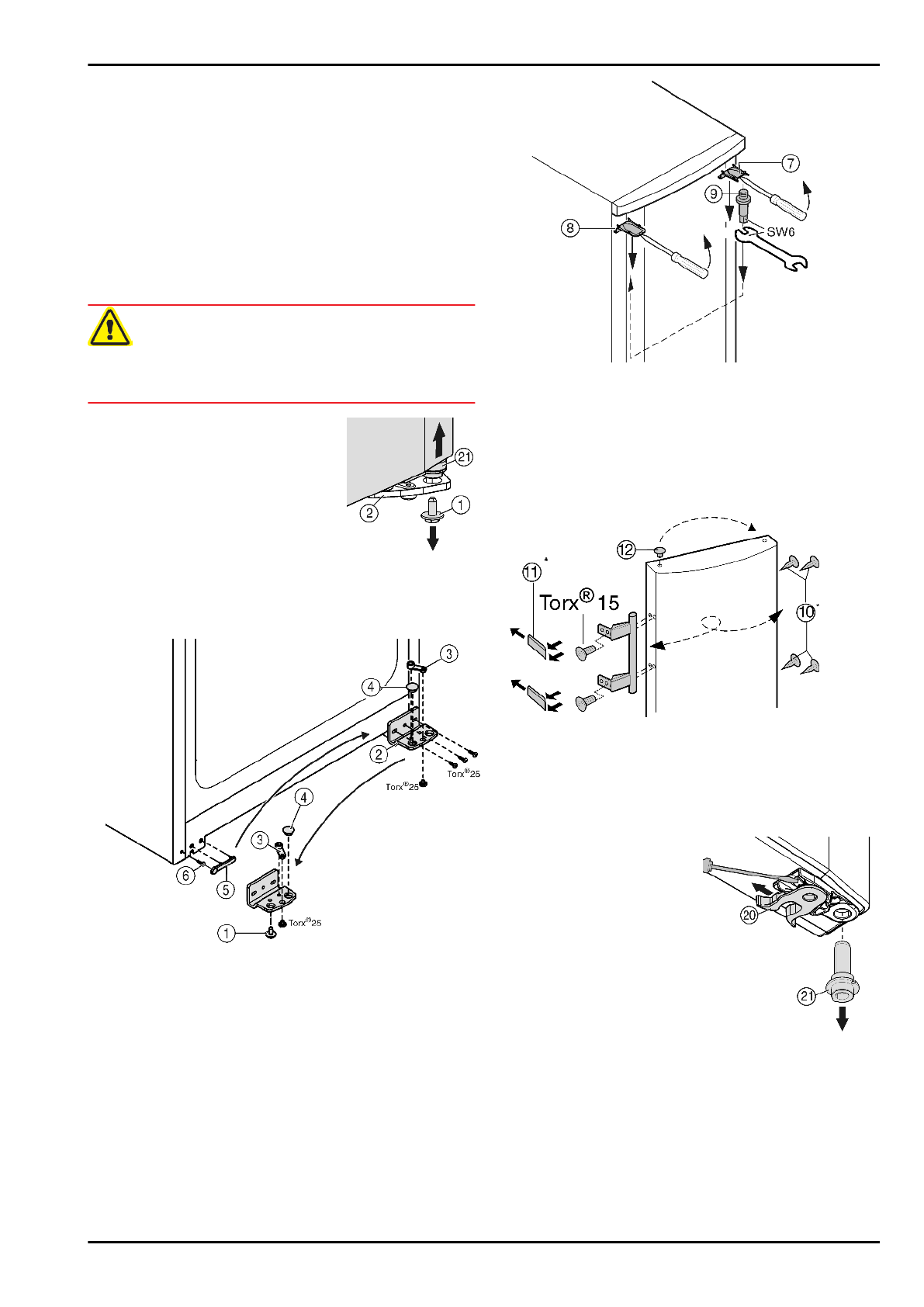 7
9
8
SW6

21
2
1

12
11 *
Torx® 15
10 *

3
4
2
Torx®25
Torx®25
4
3
6
5
Torx®25
1

20
21