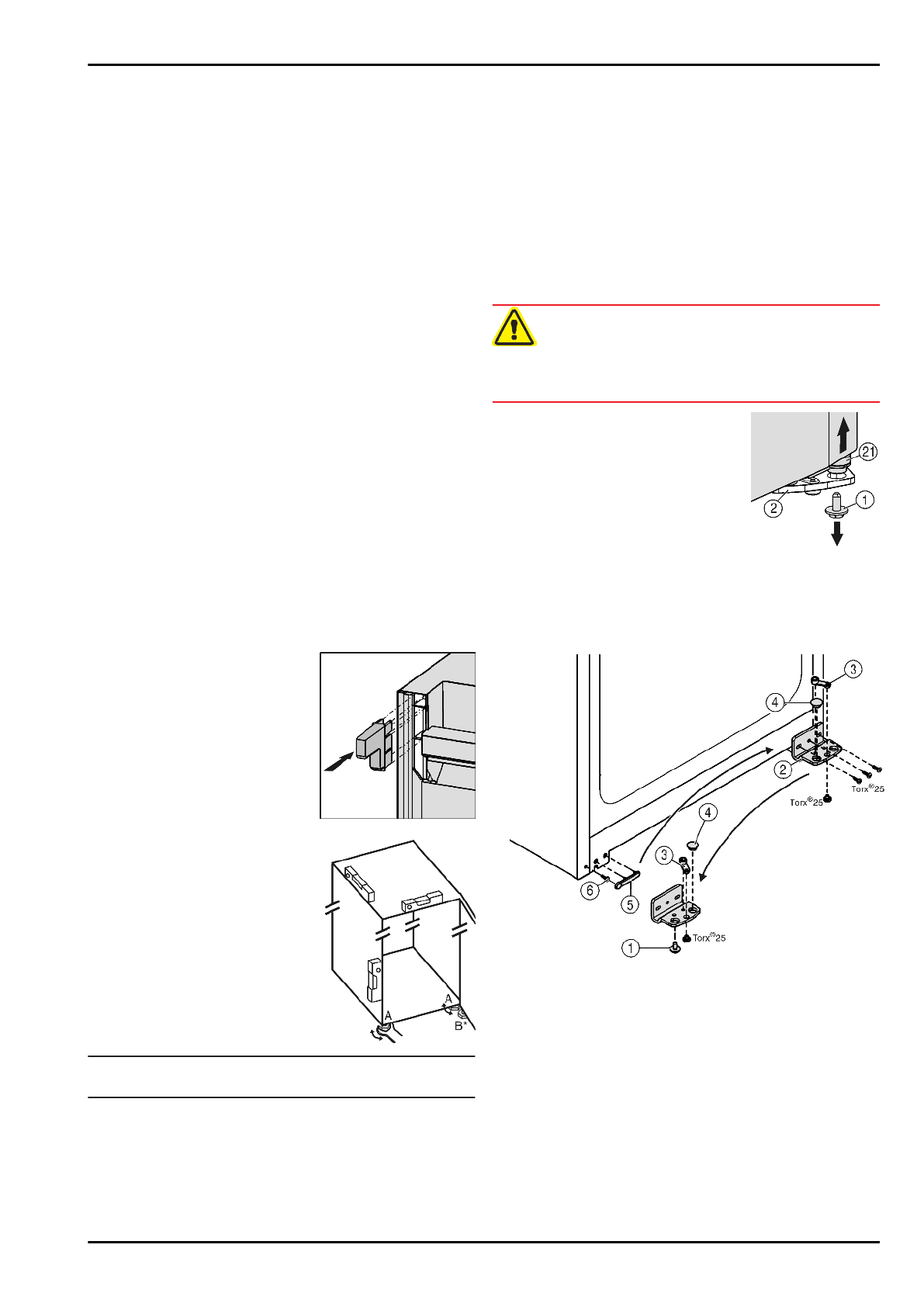 21

2

1

3

4

2

Torx®25

Torx®25

4

3

6

5

Torx®25

1

A

A

B*