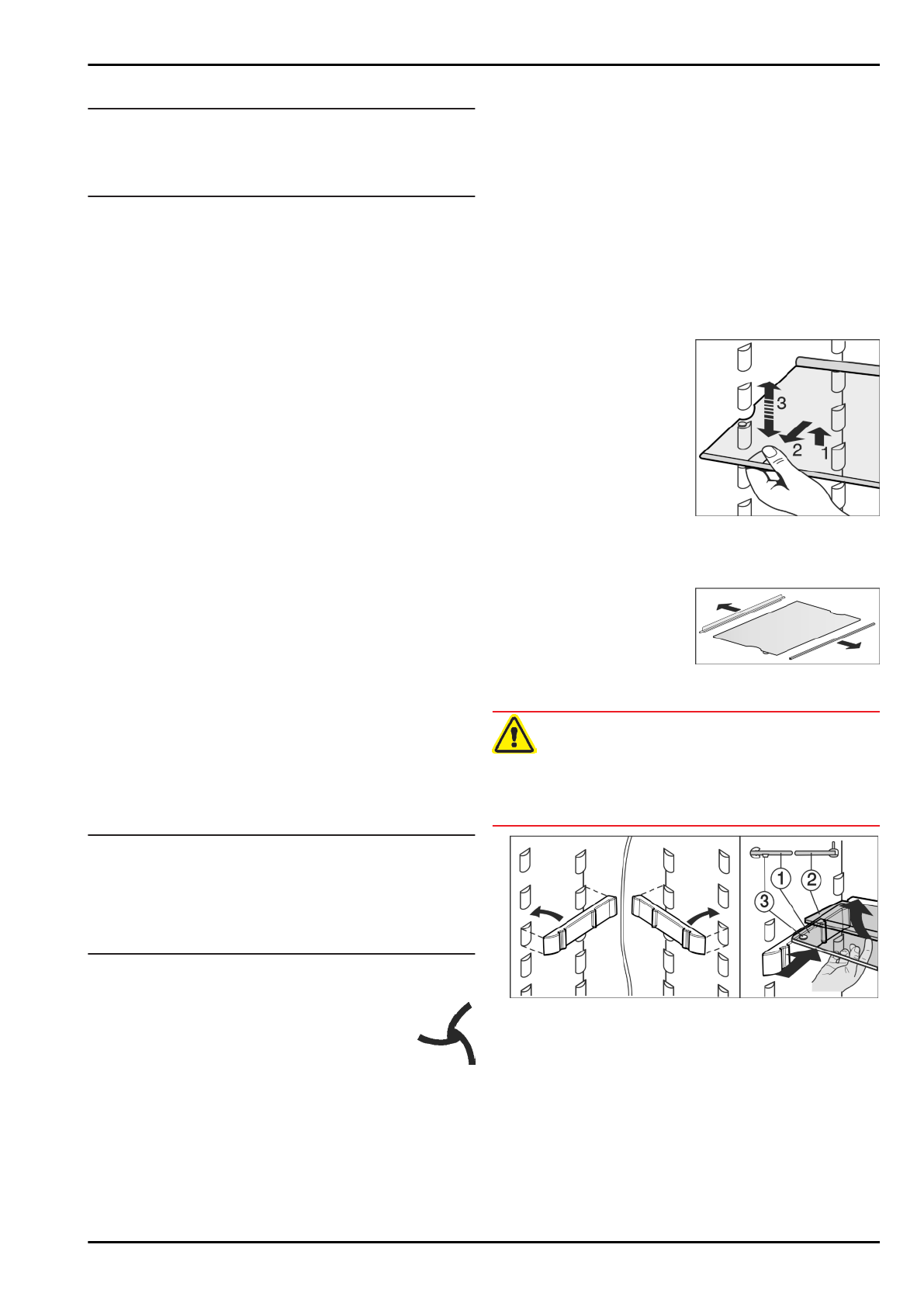 3

2 1

1 2

3