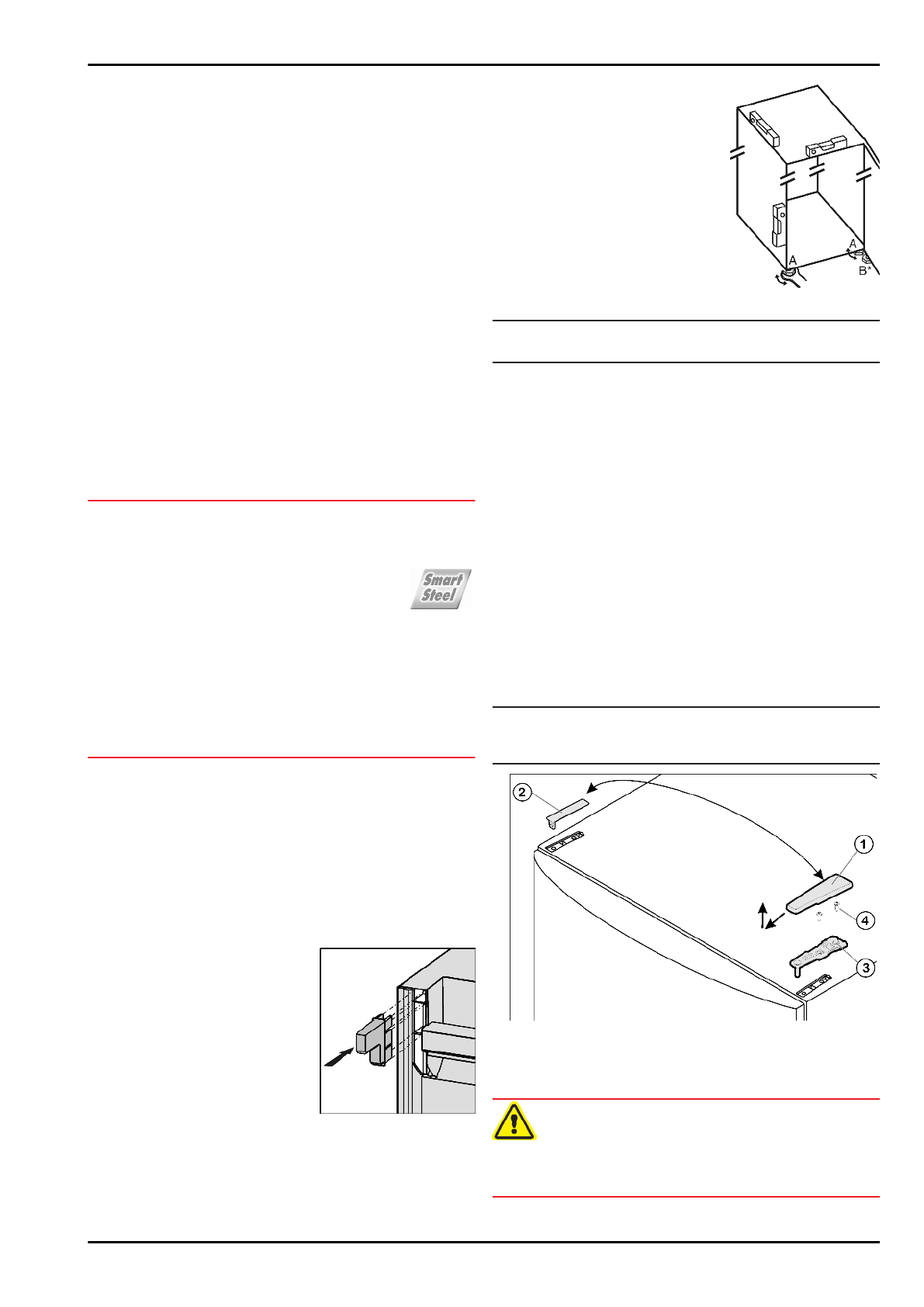 A

A

B*

Smart Steel

2

1

4

3