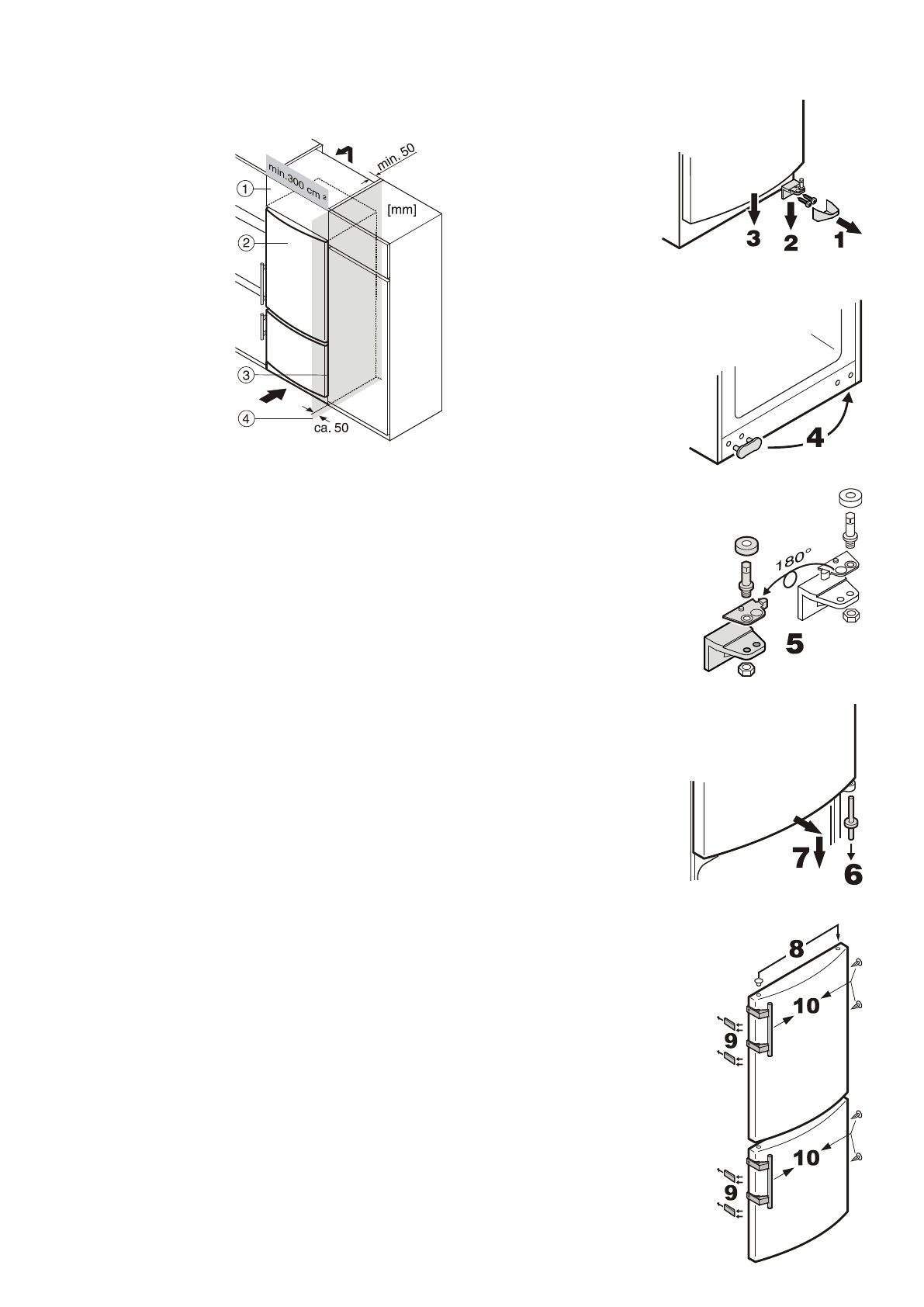 min.300 cm ²
min. 50
[mm]
①
②
③
④
ca. 50

3
2
1

4

180°
5

7
6

8
10
9
10
9