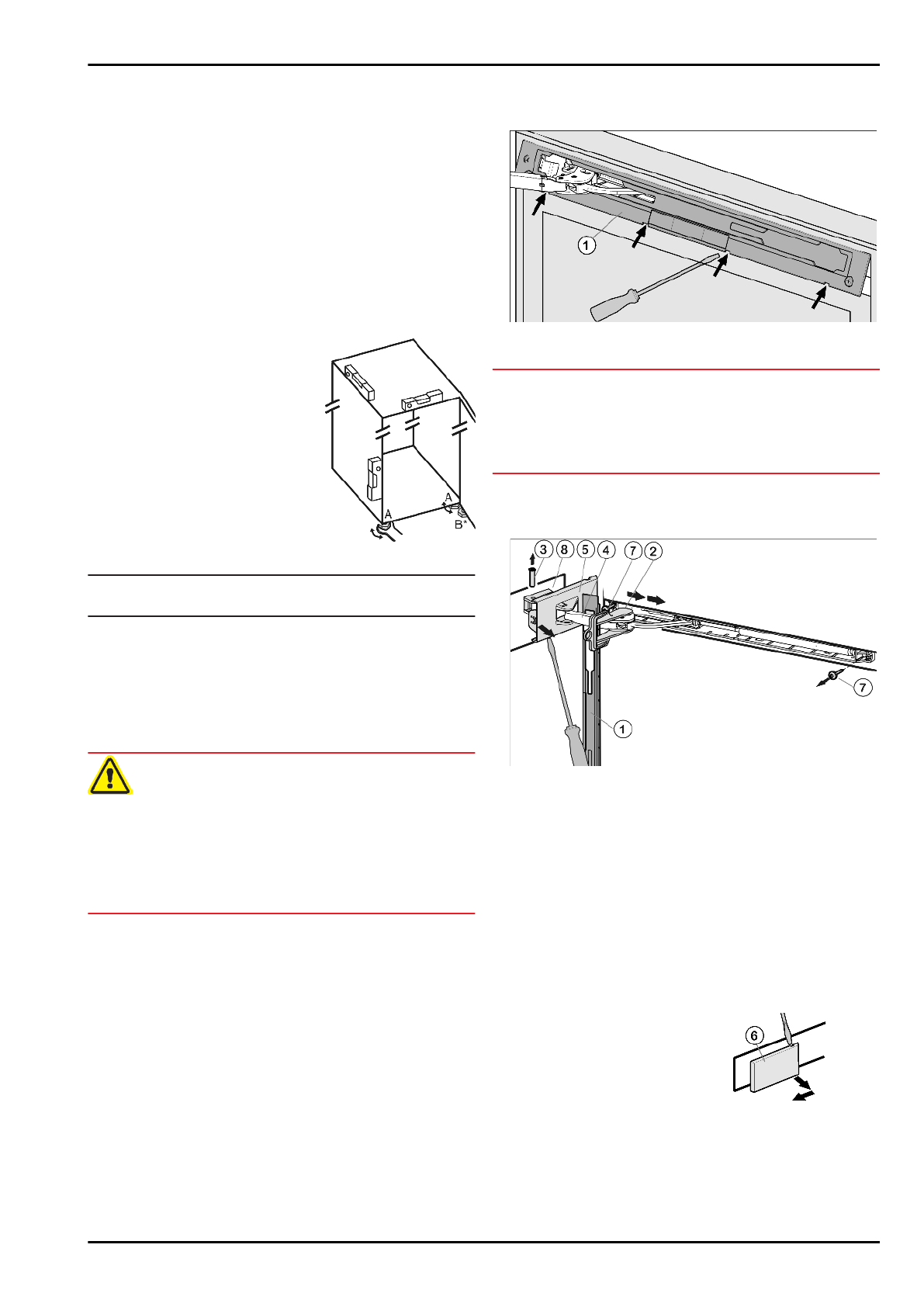 1

A

A

B*

3 8 5 4 7 2

7

1

6