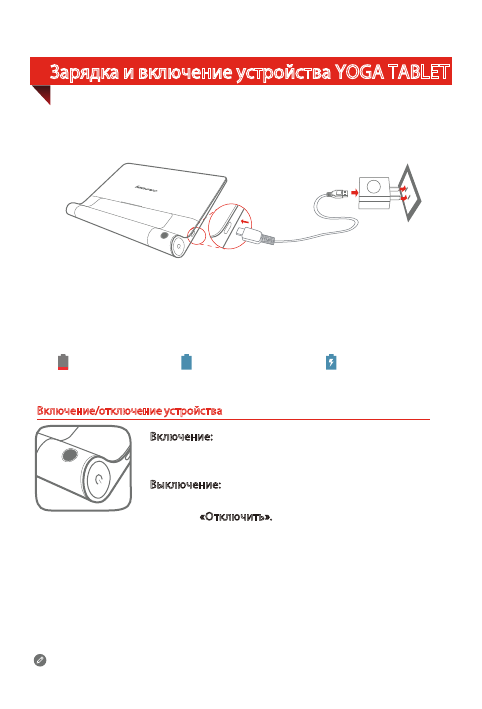 Зарядка и включение устройства YOGA TABLET

lenovo

Включение/отключение устройства

Включение:

Выключение:

«Отключить».