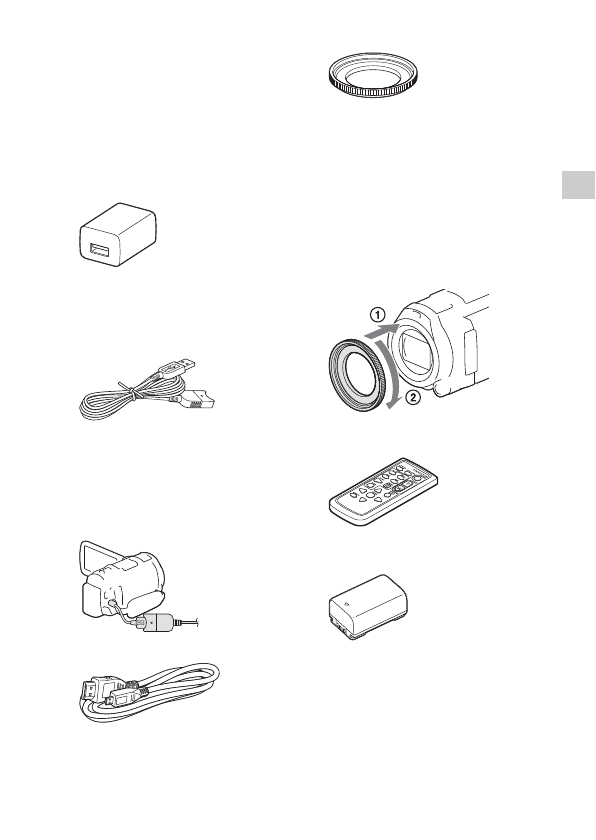 ①
②