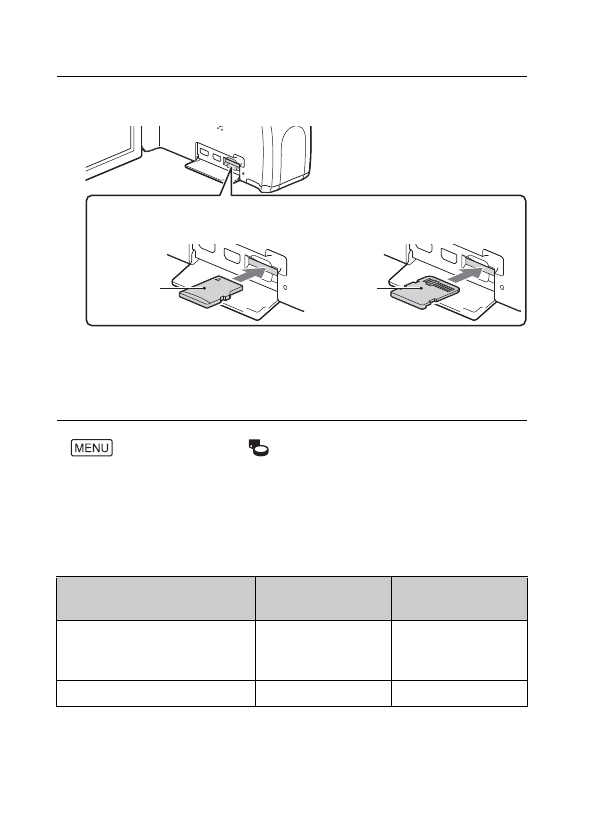 MENU