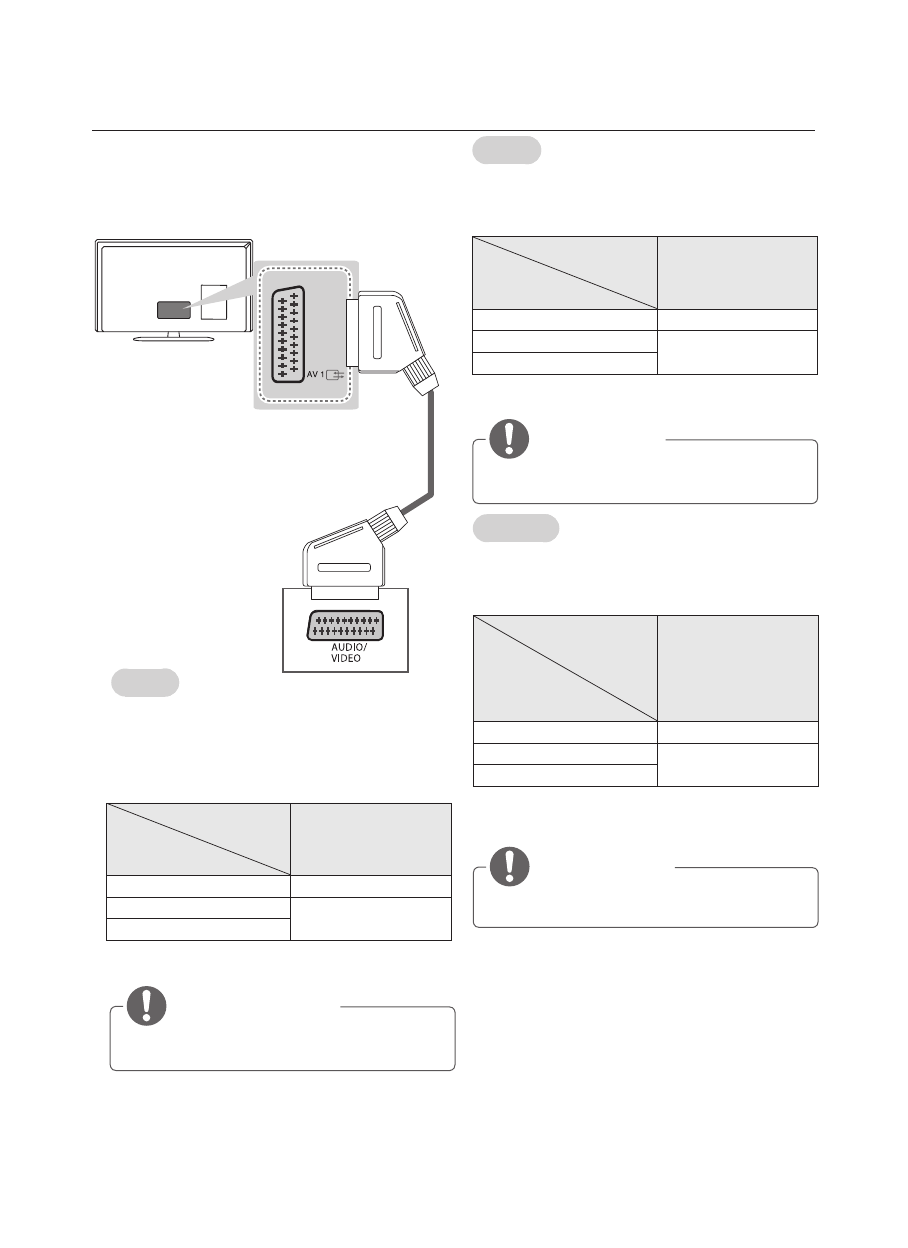 AV 1

AUDIO/
VIDEO