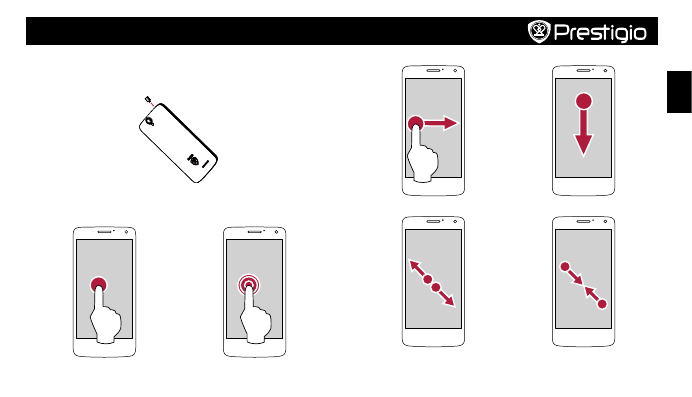 Prestigio