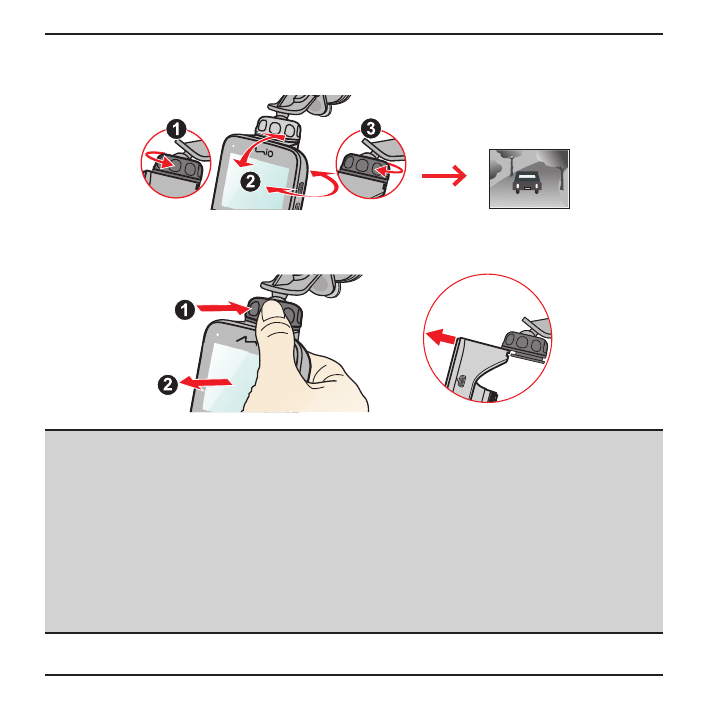 1

3

2

1

2